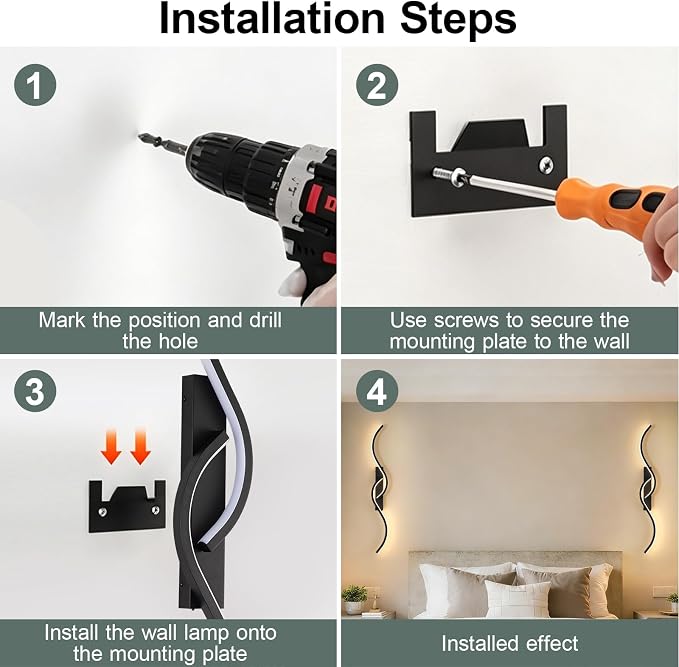 Installation Steps

1

Mark the position and drill the hole

2

Use screws to secure the mounting plate to the wall

3

Install the wall lamp onto the mounting plate

4

Installed effect