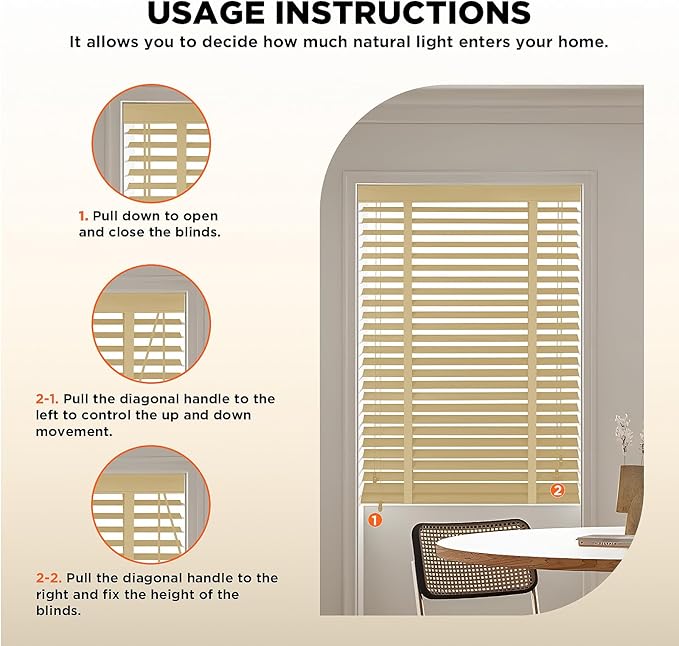 USAGE INSTRUCTIONS

It allows you to decide how much natural light enters your home.

1. Pull down to open and close the blinds.

2-1. Pull the diagonal handle to the left to control the up and down movement.

2-2. Pull the diagonal handle to the right and fix the height of the blinds.

2

1