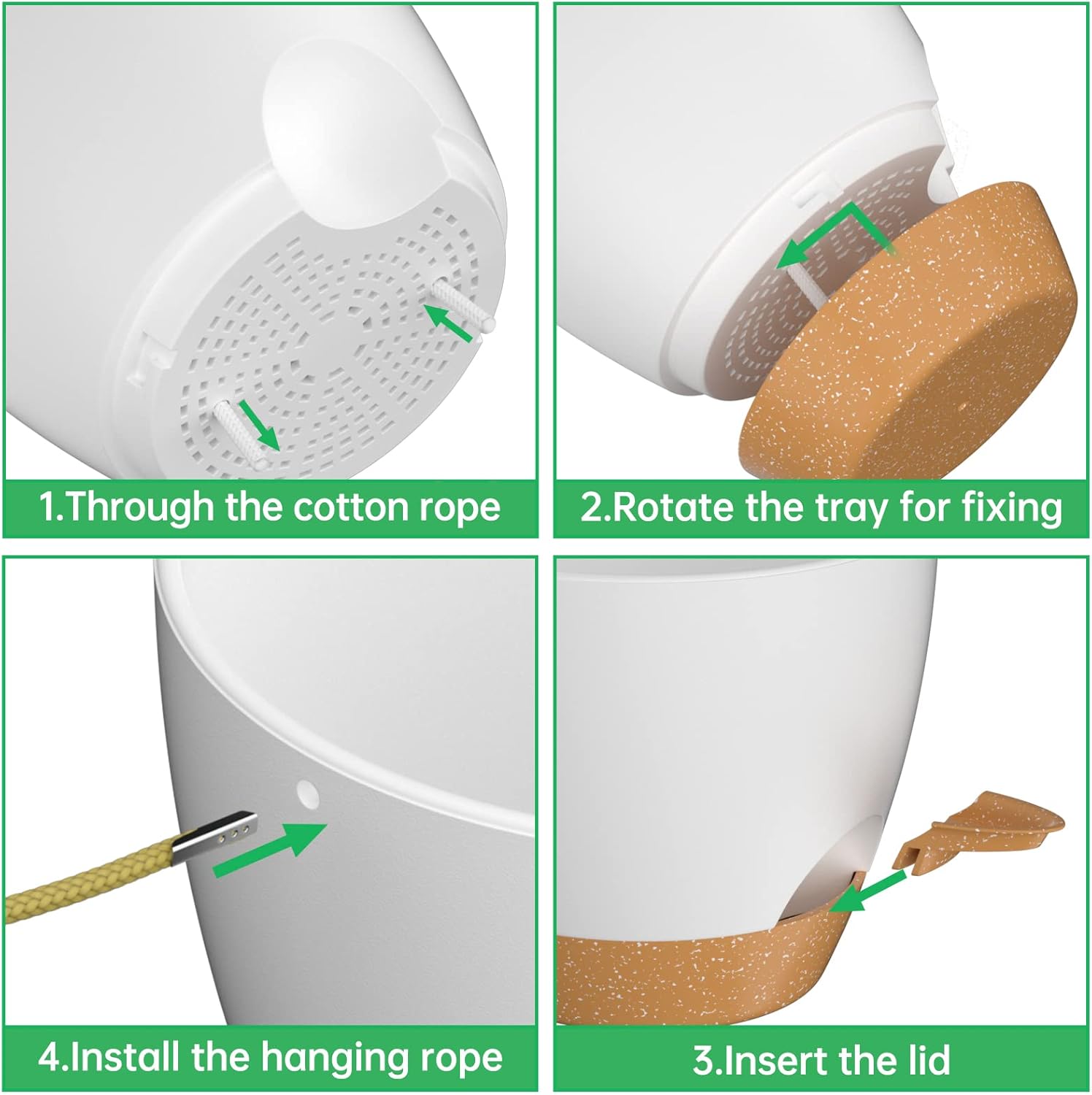 1.Through the cotton rope

2.Rotate the tray for fixing

4.Install the hanging rope

3.Insert the lid