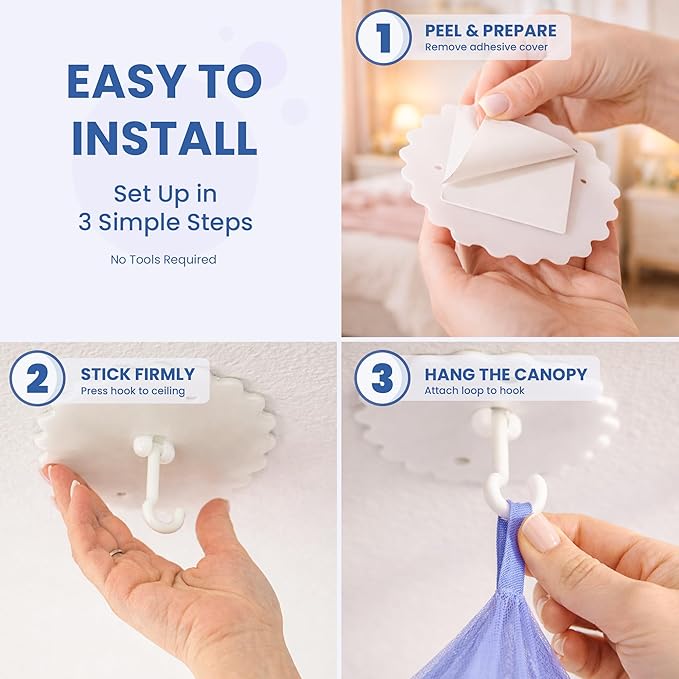 EASY TO INSTALL

Set Up in 3 Simple Steps

No Tools Required

1 PEEL & PREPARE
Remove adhesive cover

2 STICK FIRMLY
Press hook to ceiling

3 HANG THE CANOPY
Attach loop to hook