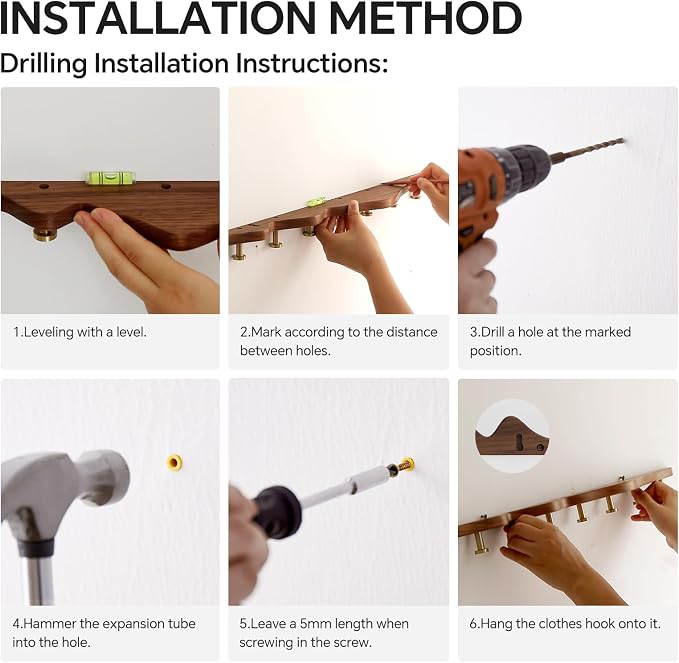 INSTALLATION METHOD

Drilling Installation Instructions:

1.Leveling with a level.

2.Mark according to the distance between holes.

3.Drill a hole at the marked position.

4.Hammer the expansion tube into the hole.

5.Leave a 5mm length when screwing in the screw.

6.Hang the clothes hook onto it.