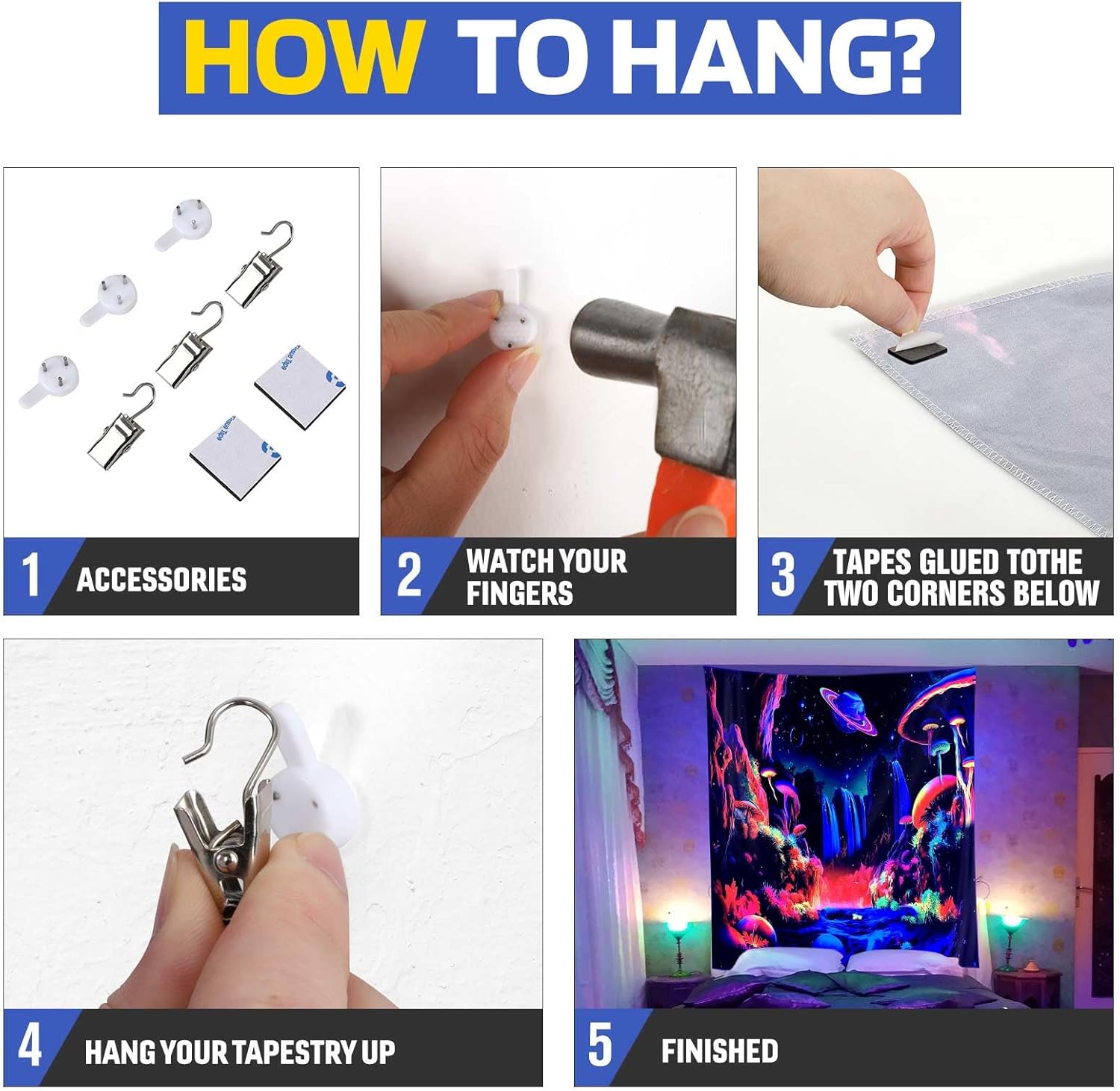 HOW TO HANG?

1 ACCESSORIES

2 WATCH YOUR FINGERS

3 TAPES GLUED TOTHE TWO CORNERS BELOW

4 HANG YOUR TAPESTRY UP

5 FINISHED