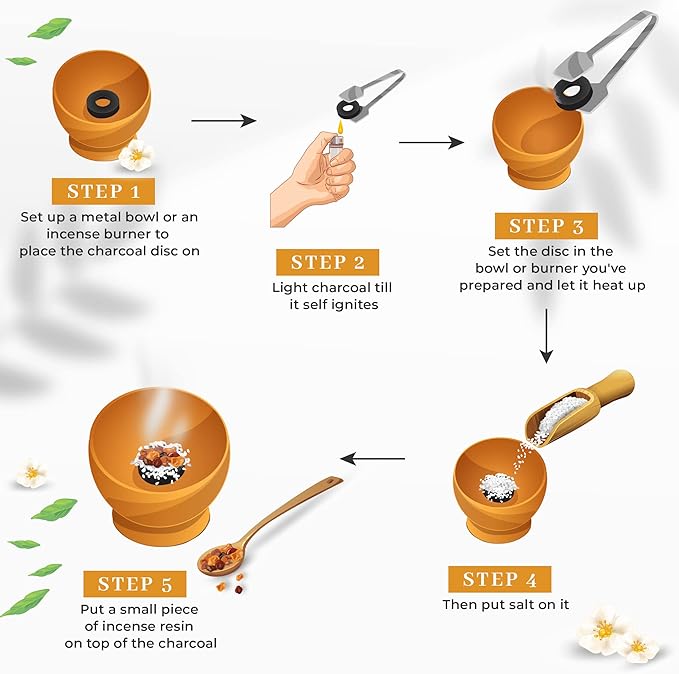 STEP 1
Set up a metal bowl or an incense burner to place the charcoal disc on

STEP 2
Light charcoal till it self ignites

STEP 3
Set the disc in the bowl or burner you've prepared and let it heat up

STEP 4
Then put salt on it

STEP 5
Put a small piece of incense resin on top of the charcoal