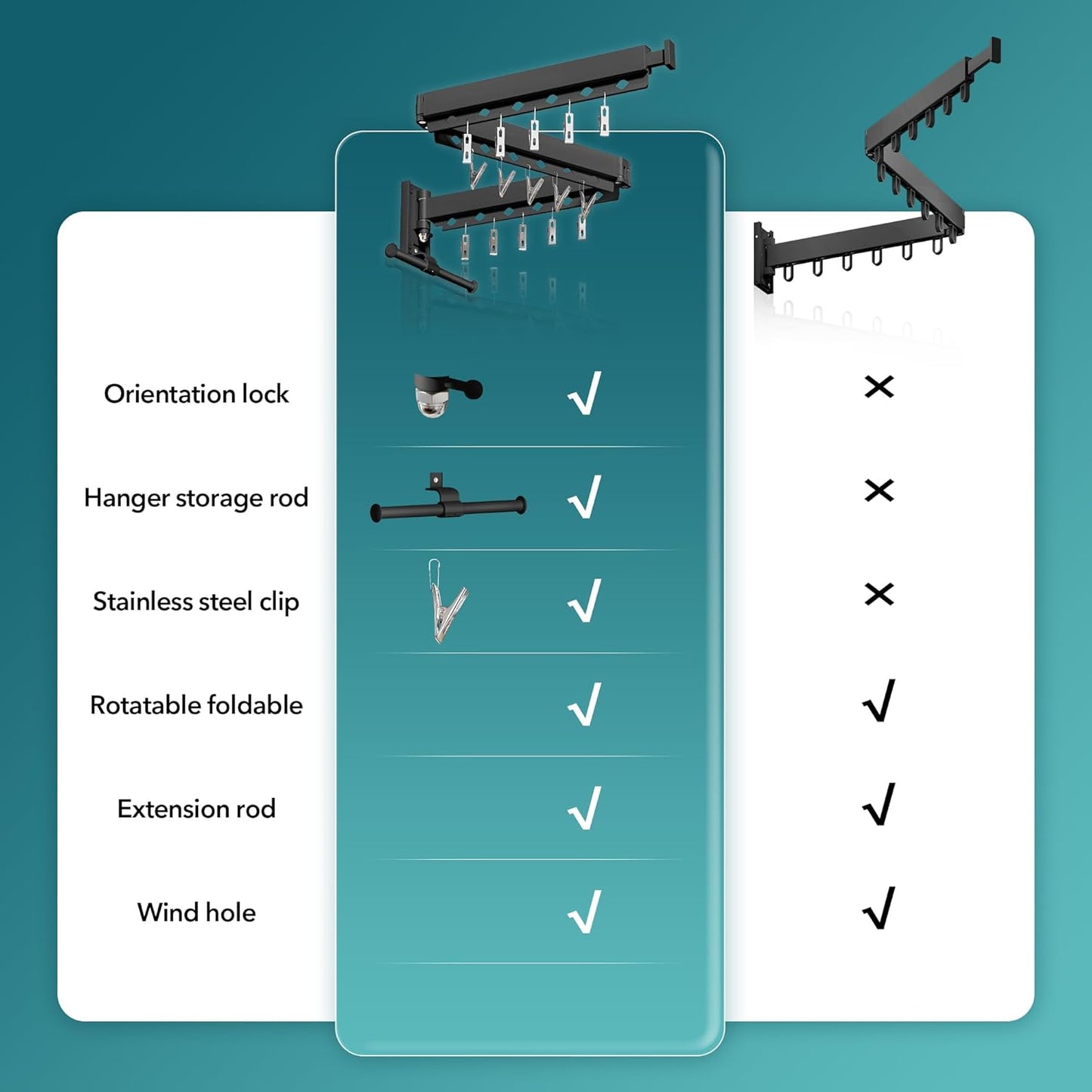 | | | |
|---|---|---|
| Orientation lock | √ | × |
| Hanger storage rod | √ | × |
| Stainless steel clip | √ | × |
| Rotatable foldable | √ | √ |
| Extension rod | √ | √ |
| Wind hole | √ | √ |