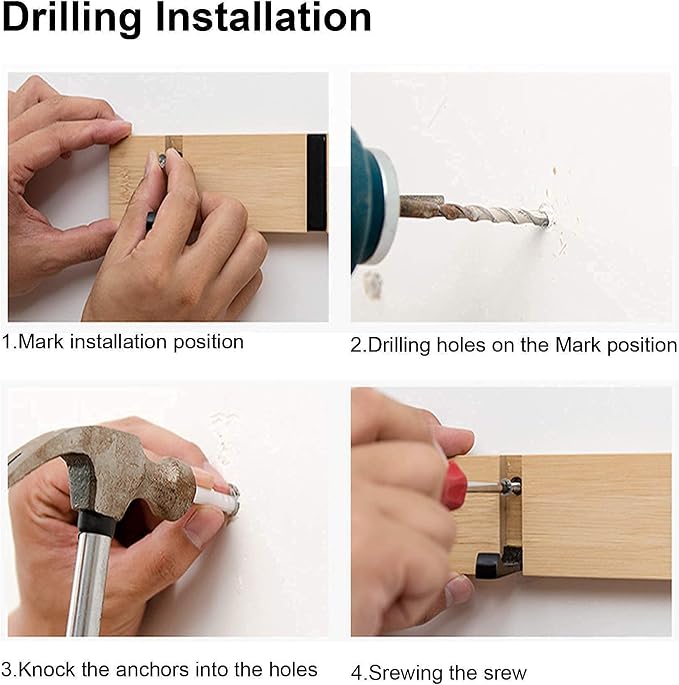 Drilling Installation

1.Mark installation position

2.Drilling holes on the Mark position

3.Knock the anchors into the holes

4.Srewing the srew