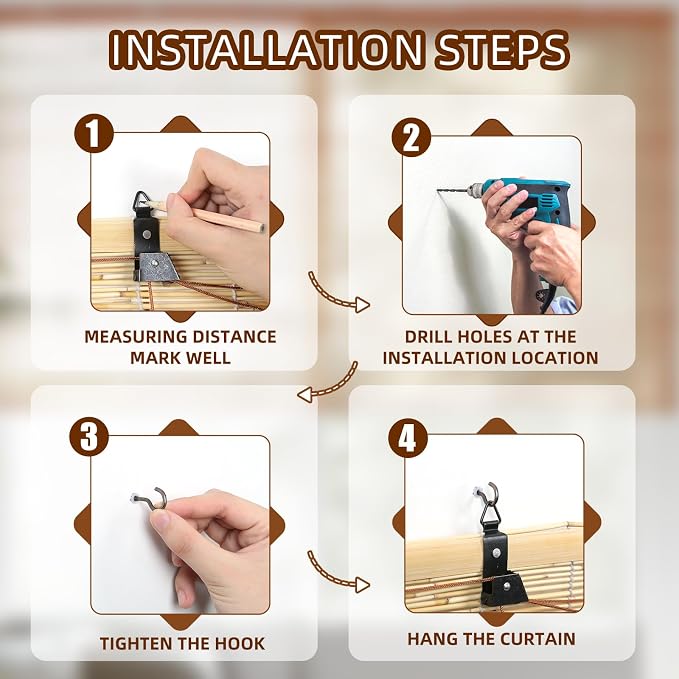 INSTALLATION STEPS

1

MEASURING DISTANCE
MARK WELL

2

DRILL HOLES AT THE
INSTALLATION LOCATION

3

TIGHTEN THE HOOK

4

HANG THE CURTAIN