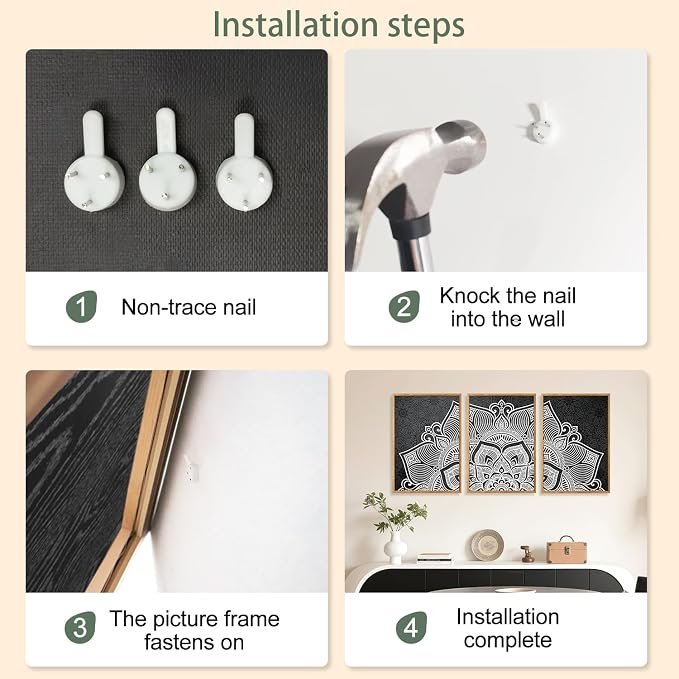 Installation steps

1 Non-trace nail

2 Knock the nail into the wall

3 The picture frame fastens on

4 Installation complete