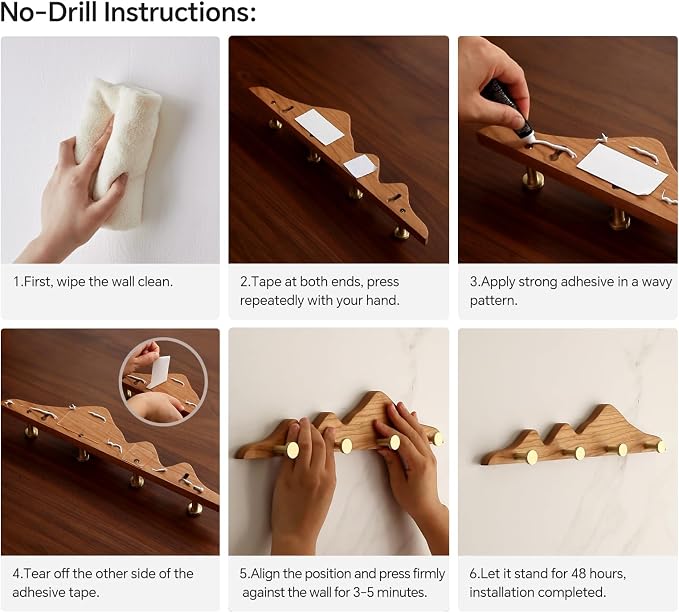 No-Drill Instructions:

1.First, wipe the wall clean.

2.Tape at both ends, press repeatedly with your hand.

3.Apply strong adhesive in a wavy pattern.

4.Tear off the other side of the adhesive tape.

5.Align the position and press firmly against the wall for 3-5 minutes.

6.Let it stand for 48 hours, installation completed.