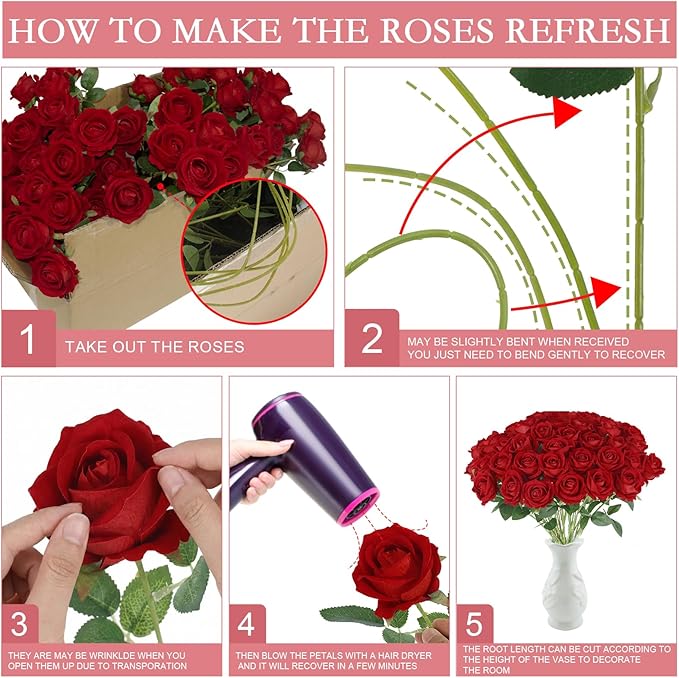 HOW TO MAKE THE ROSES REFRESH

1 TAKE OUT THE ROSES

2 MAY BE SLIGHTLY BENT WHEN RECEIVED
YOU JUST NEED TO BEND GENTLY TO RECOVER

3 THEY ARE MAY BE WRINKLDE WHEN YOU OPEN THEM UP DUE TO TRANSPORATION

4 THEN BLOW THE PETALS WITH A HAIR DRYER AND IT WILL RECOVER IN A FEW MINUTES

5 THE ROOT LENGTH CAN BE CUT ACCORDING TO THE HEIGHT OF THE VASE TO DECORATE THE ROOM