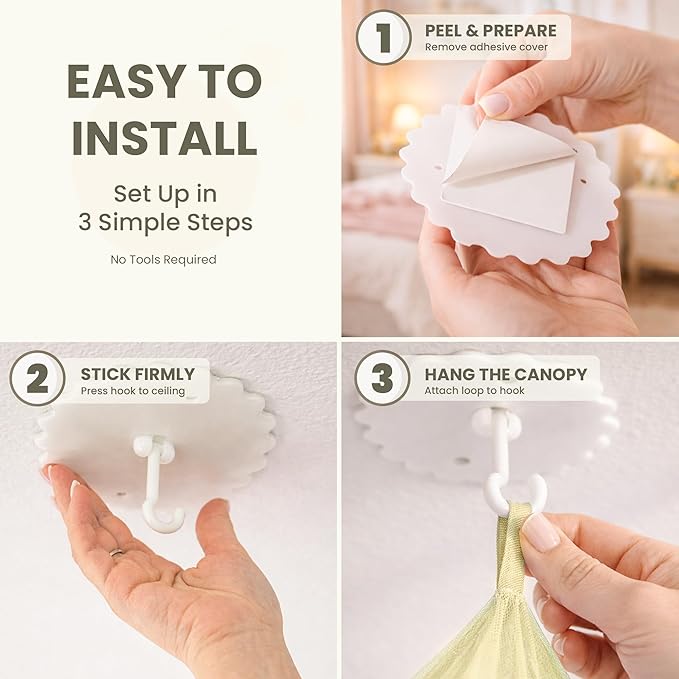 EASY TO INSTALL

Set Up in
3 Simple Steps

No Tools Required

1 PEEL & PREPARE
Remove adhesive cover

2 STICK FIRMLY
Press hook to ceiling

3 HANG THE CANOPY
Attach loop to hook