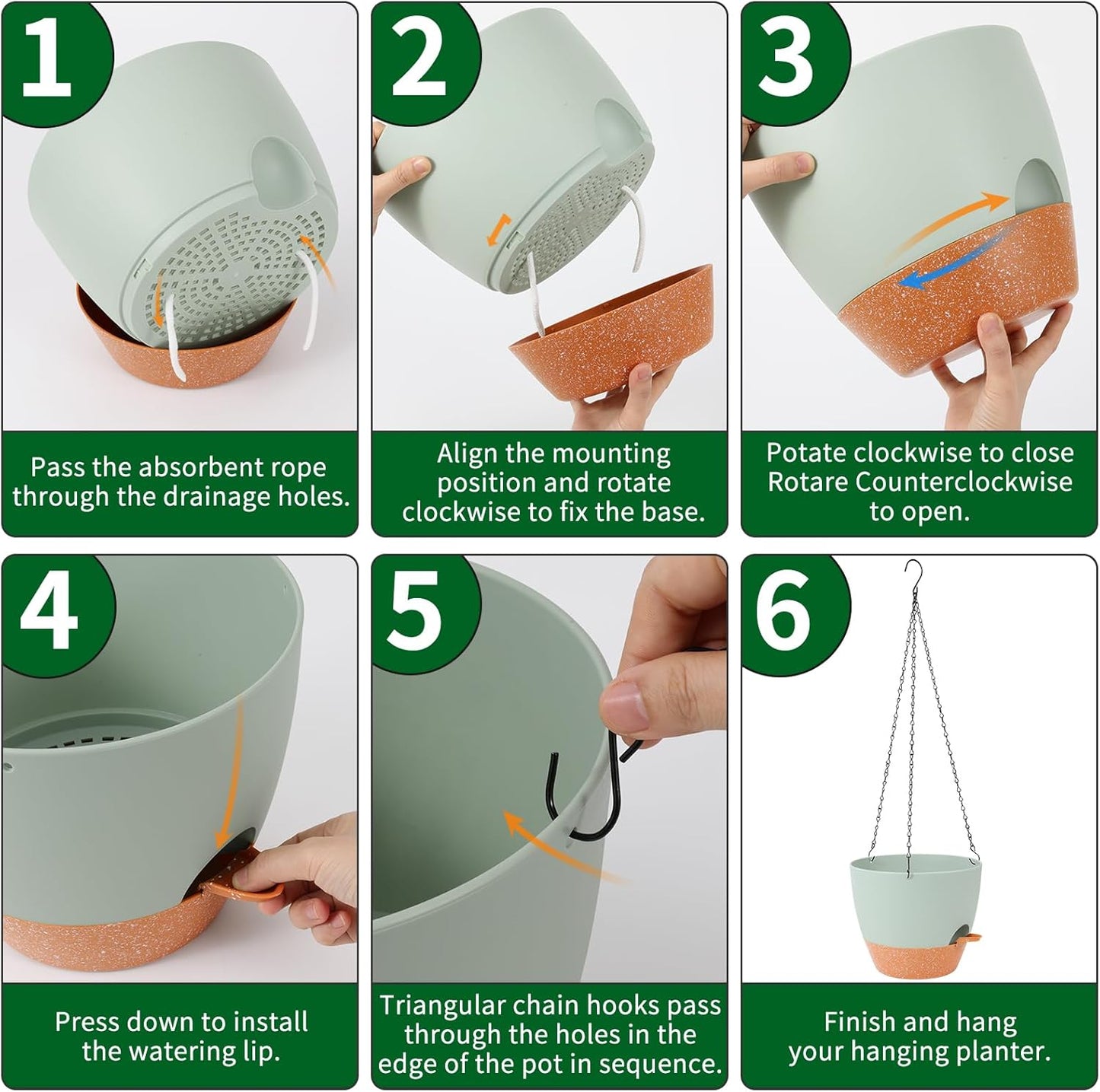 1

Pass the absorbent rope through the drainage holes.

2

Align the mounting position and rotate clockwise to fix the base.

3

Potate clockwise to close Rotare Counterclockwise to open.

4

Press down to install the watering lip.

5

Triangular chain hooks pass through the holes in the edge of the pot in sequence.

6

Finish and hang your hanging planter.