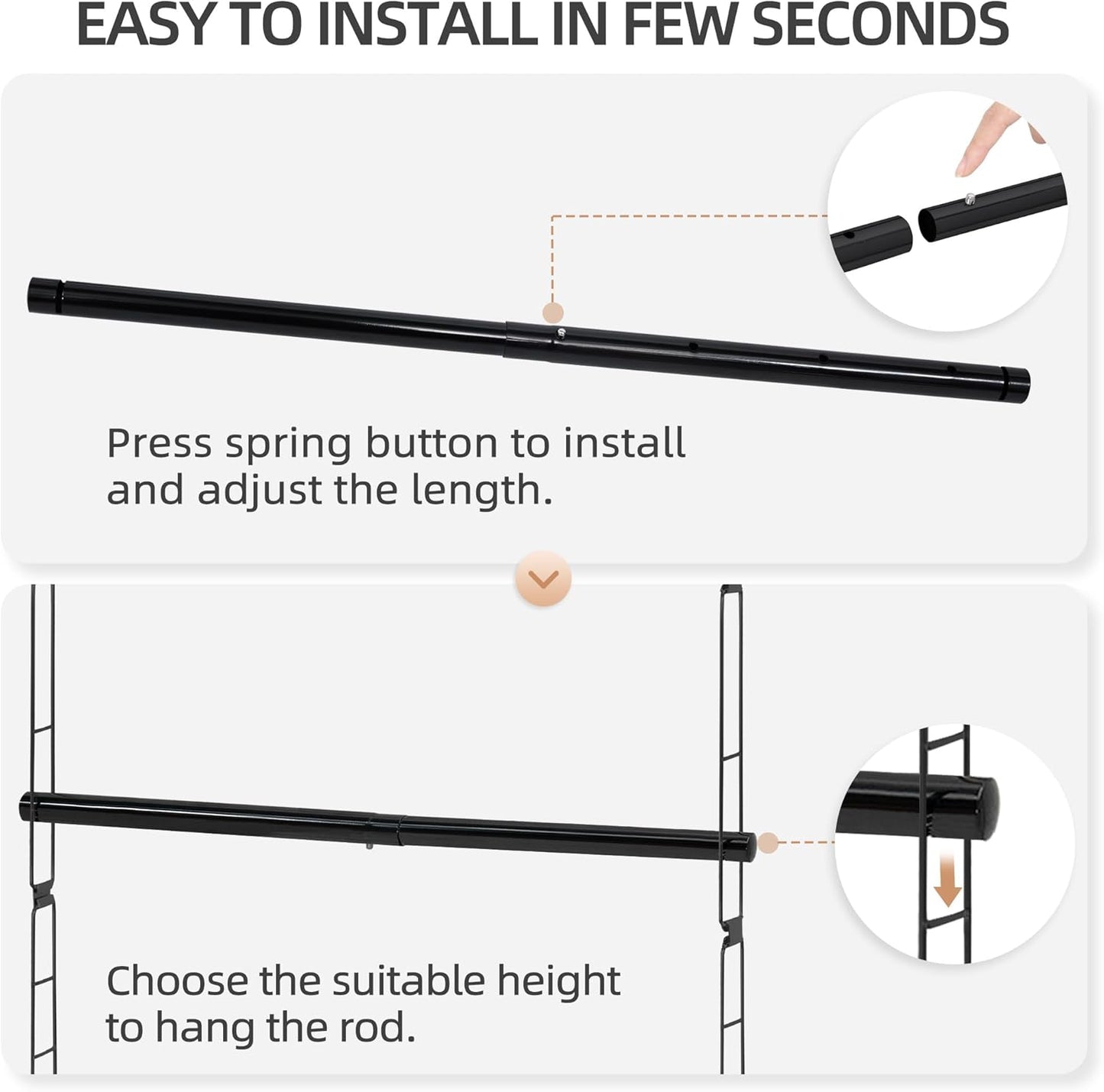 EASY TO INSTALL IN FEW SECONDS

Press spring button to install and adjust the length.

Choose the suitable height to hang the rod.