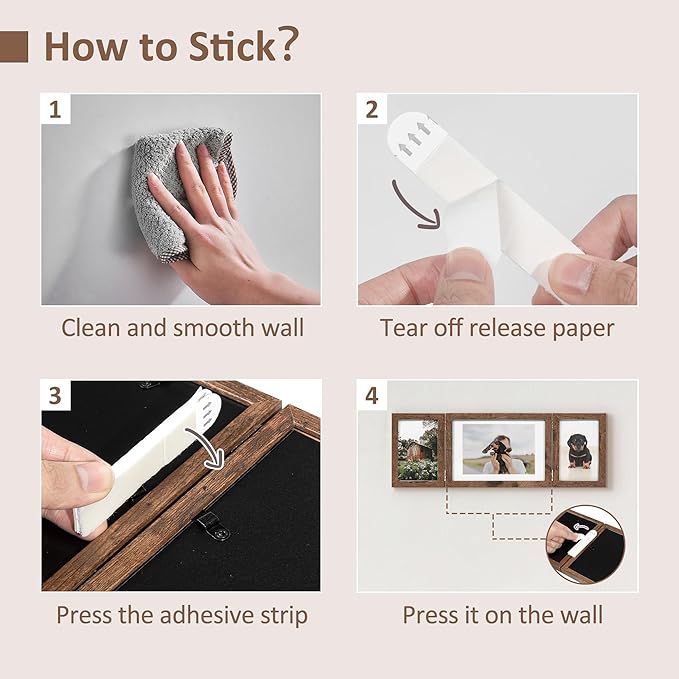 How to Stick?

1

Clean and smooth wall

2

Tear off release paper

3

Press the adhesive strip

4

Press it on the wall