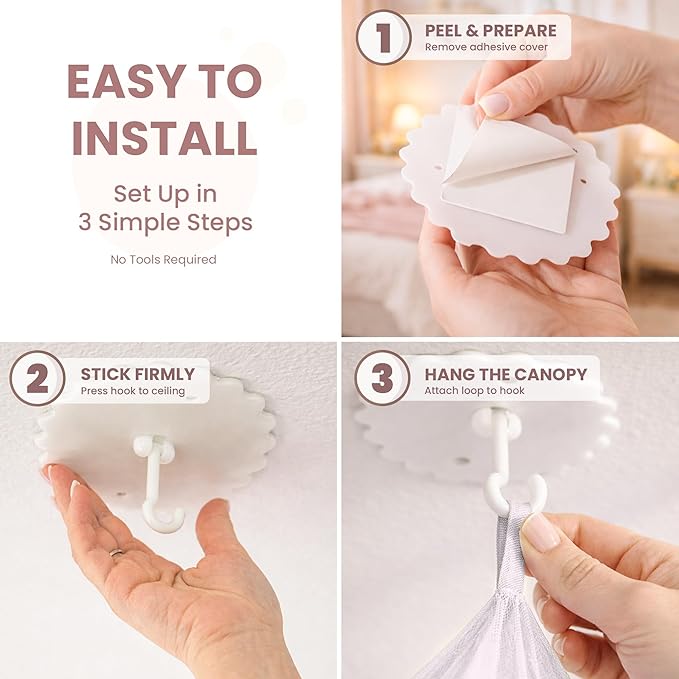 EASY TO INSTALL

Set Up in 3 Simple Steps

No Tools Required

1 PEEL & PREPARE
Remove adhesive cover

2 STICK FIRMLY
Press hook to ceiling

3 HANG THE CANOPY
Attach loop to hook