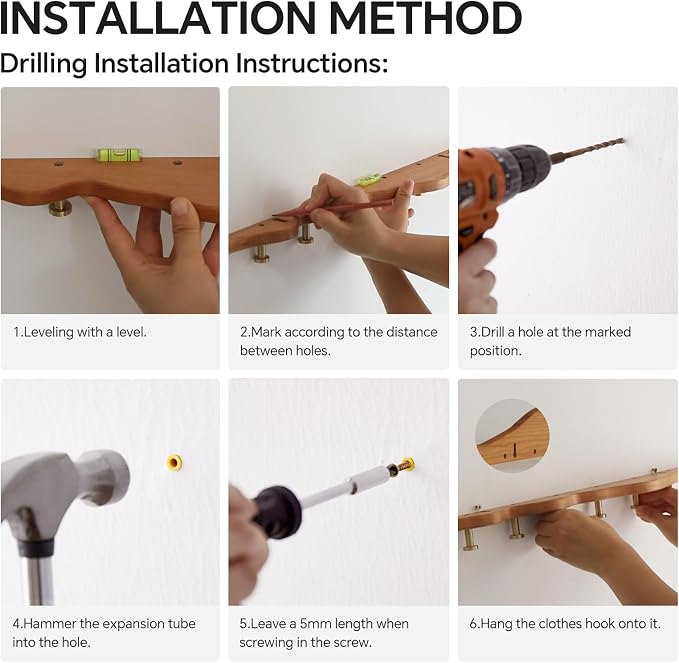 INSTALLATION METHOD

Drilling Installation Instructions:

1.Leveling with a level.

2.Mark according to the distance between holes.

3.Drill a hole at the marked position.

4.Hammer the expansion tube into the hole.

5.Leave a 5mm length when screwing in the screw.

6.Hang the clothes hook onto it.