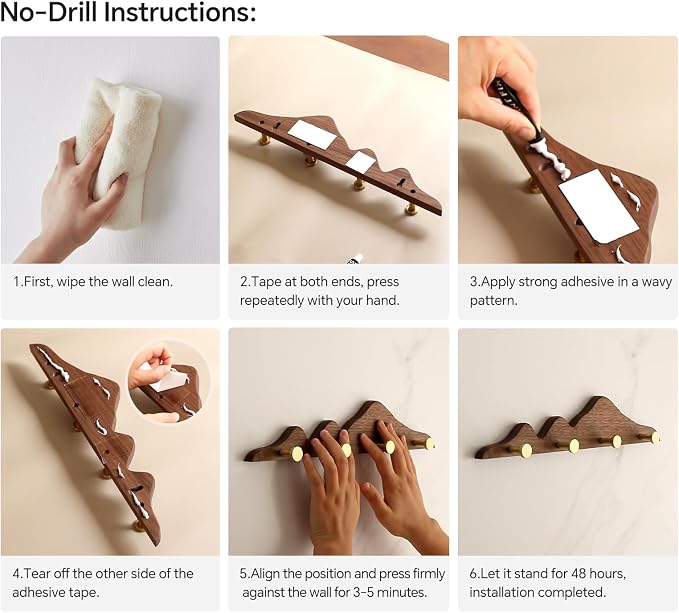 No-Drill Instructions:

1.First, wipe the wall clean.

2.Tape at both ends, press repeatedly with your hand.

3.Apply strong adhesive in a wavy pattern.

4.Tear off the other side of the adhesive tape.

5.Align the position and press firmly against the wall for 3-5 minutes.

6.Let it stand for 48 hours, installation completed.