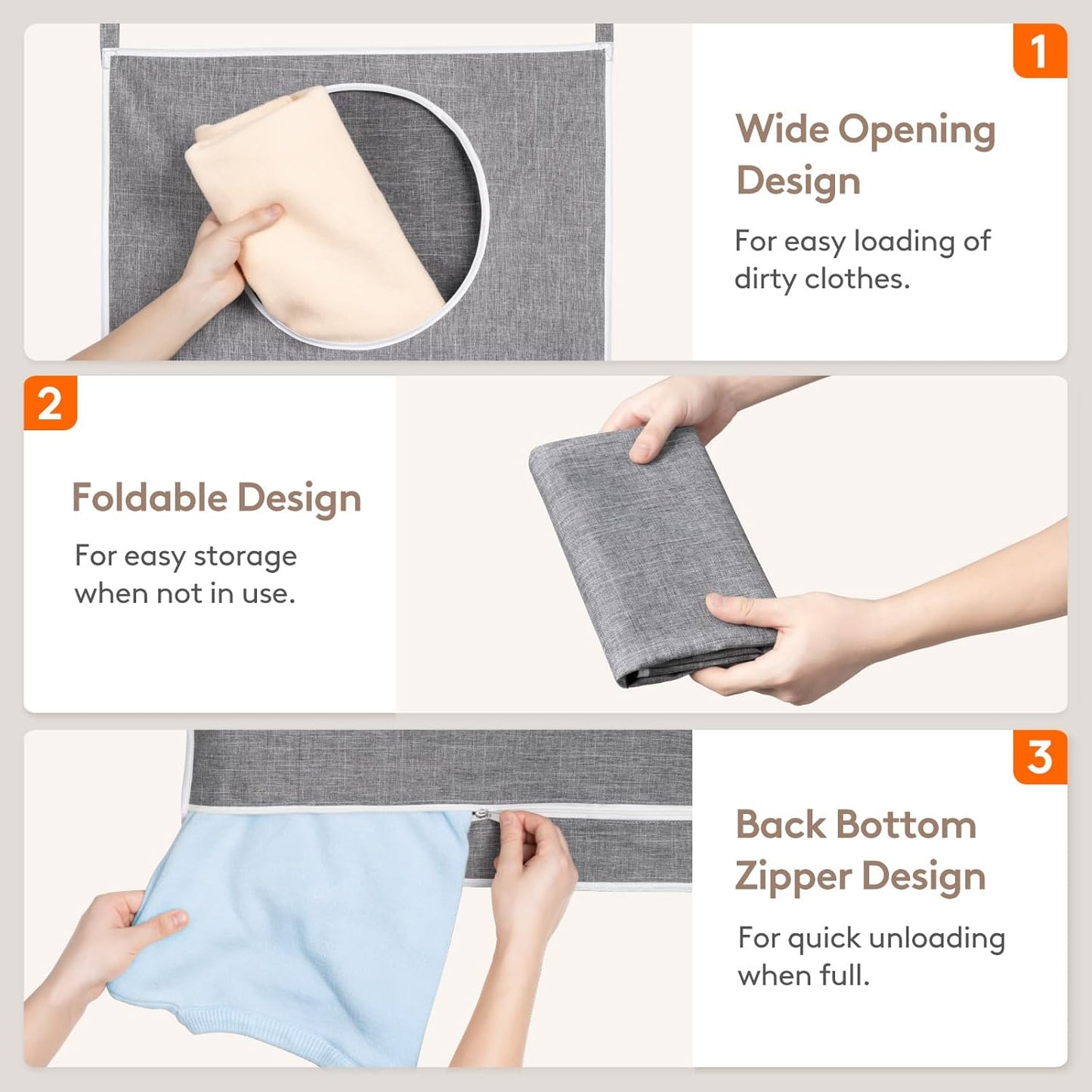 1

Wide Opening Design

For easy loading of dirty clothes.

2

Foldable Design

For easy storage when not in use.

3

Back Bottom Zipper Design

For quick unloading when full.