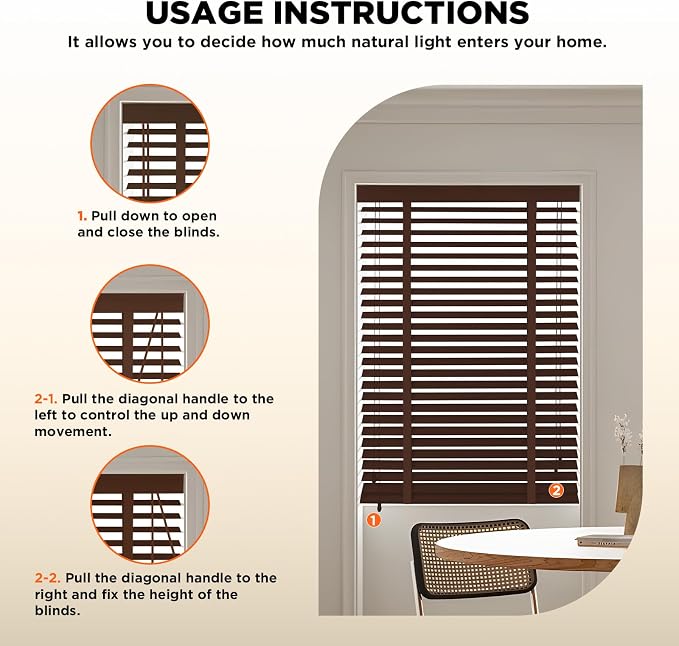 USAGE INSTRUCTIONS

It allows you to decide how much natural light enters your home.

1. Pull down to open and close the blinds.

2-1. Pull the diagonal handle to the left to control the up and down movement.

2-2. Pull the diagonal handle to the right and fix the height of the blinds.

1

2