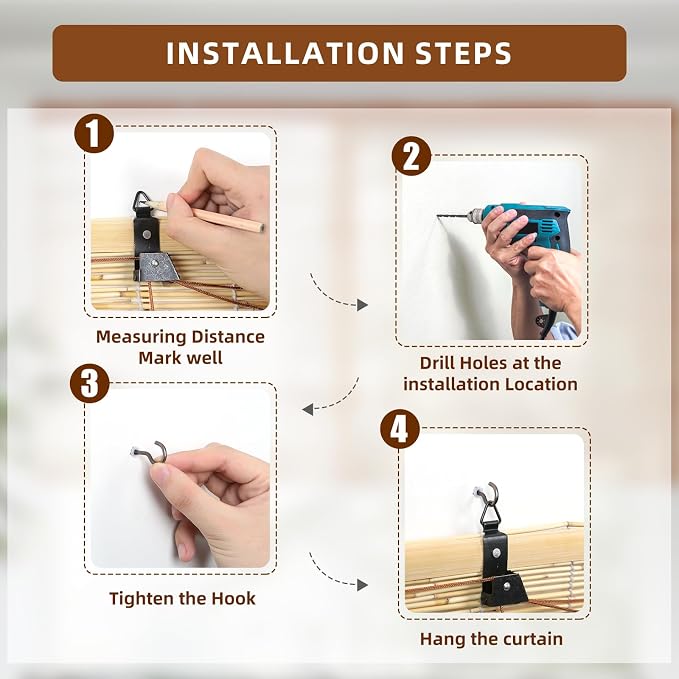 INSTALLATION STEPS

1

Measuring Distance
Mark well

2

Drill Holes at the installation Location

3

Tighten the Hook

4

Hang the curtain