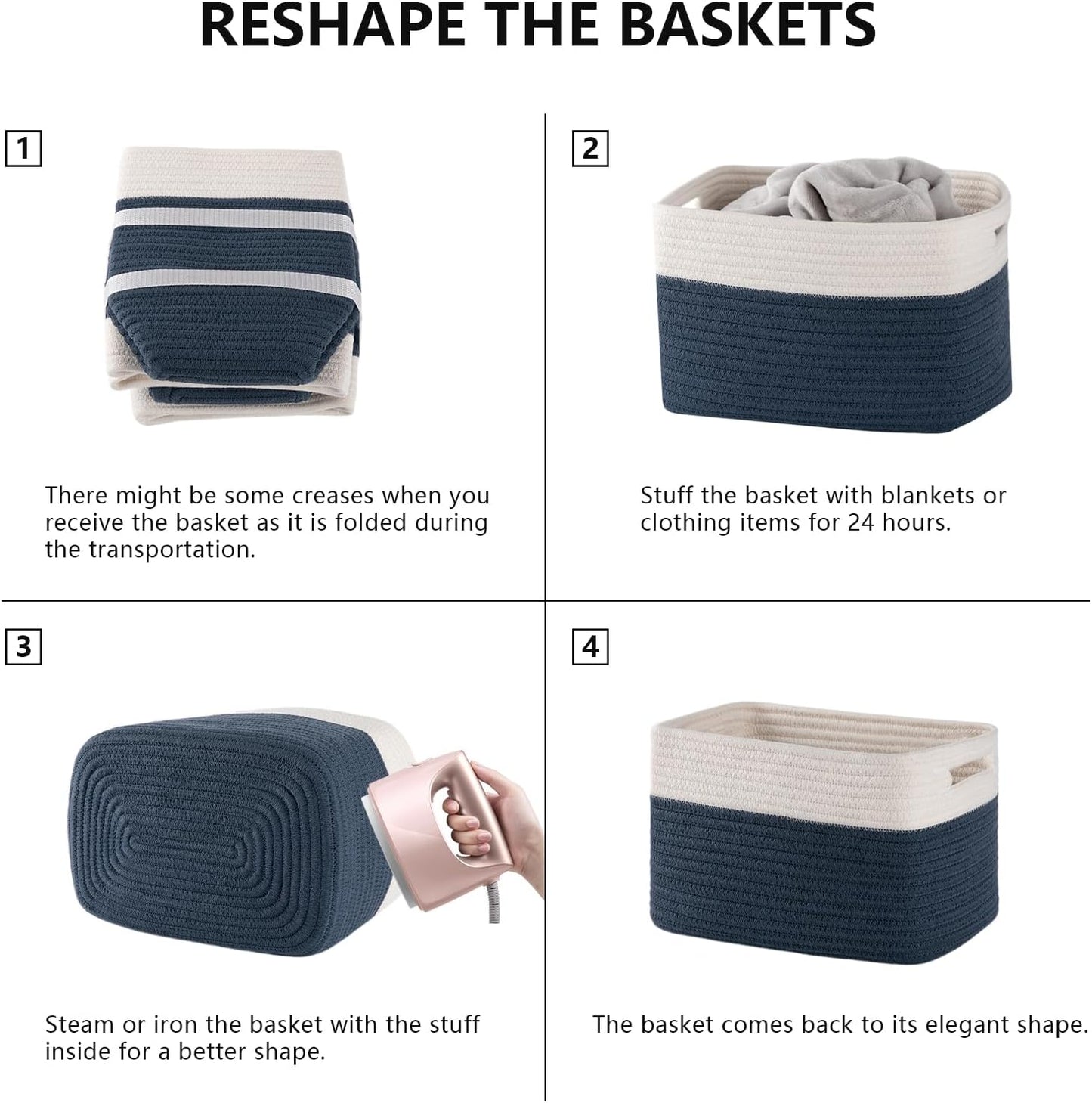 RESHAPE THE BASKETS

1

There might be some creases when you receive the basket as it is folded during the transportation.

2

Stuff the basket with blankets or clothing items for 24 hours.

3

Steam or iron the basket with the stuff inside for a better shape.

4

The basket comes back to its elegant shape.