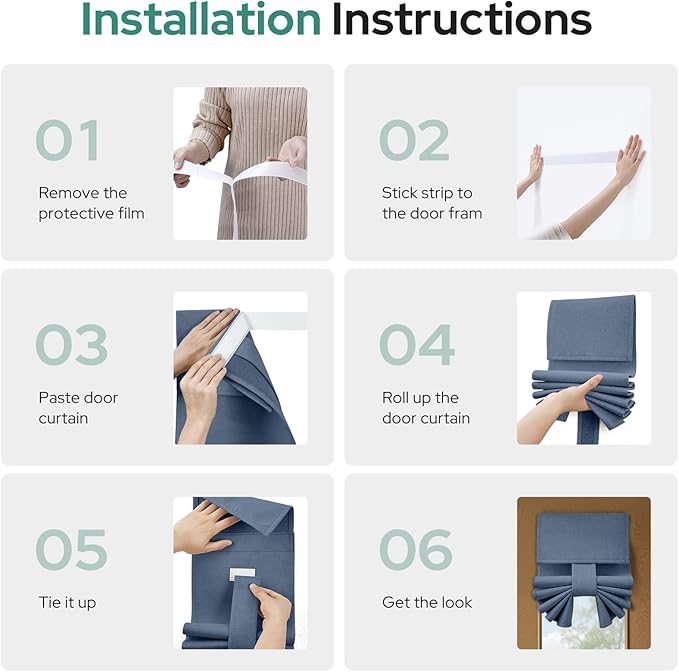 Installation Instructions

01

Remove the protective film

02

Stick strip to the door fram

03

Paste door curtain

04

Roll up the door curtain

05

Tie it up

06

Get the look