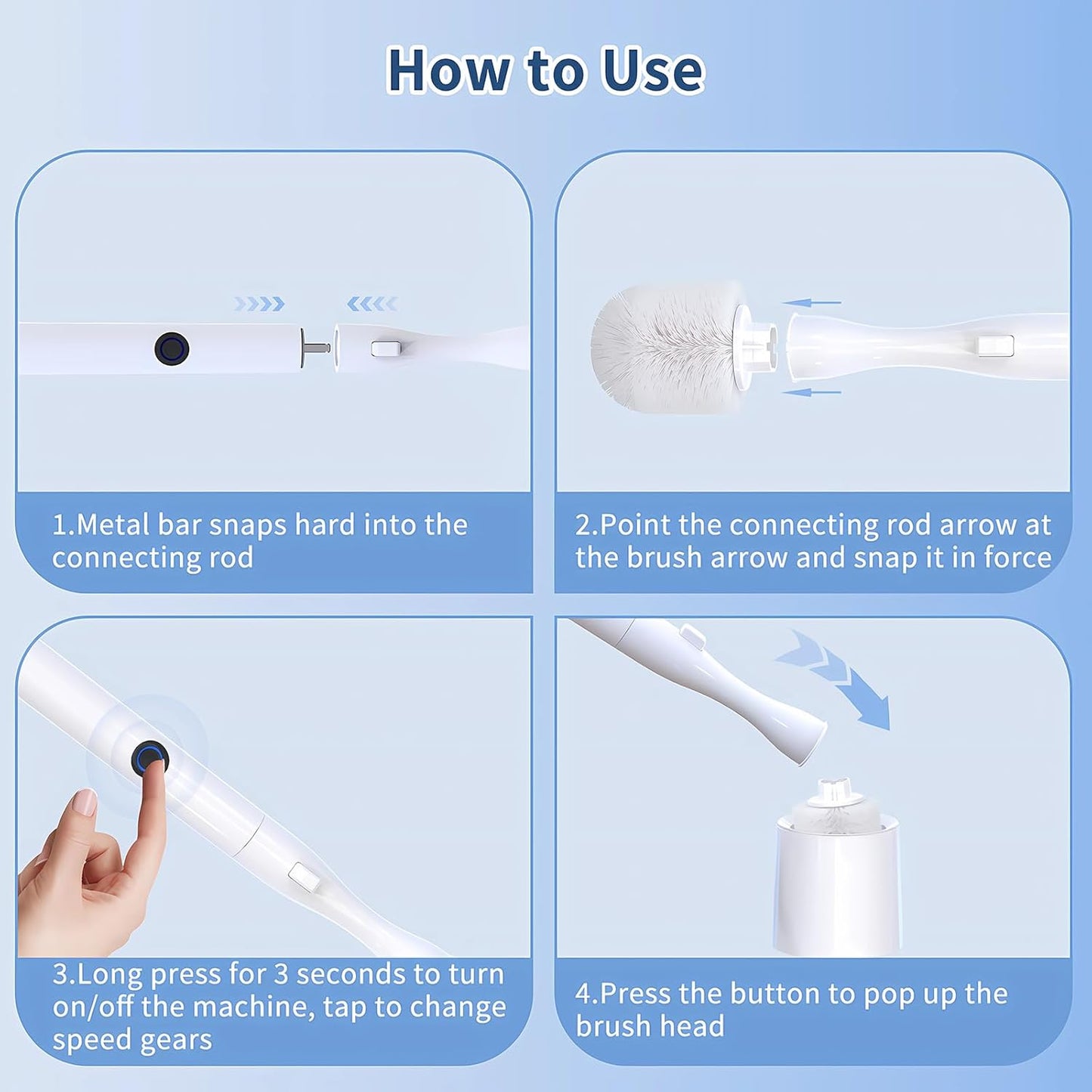 How to Use

1.Metal bar snaps hard into the connecting rod

2.Point the connecting rod arrow at the brush arrow and snap it in force

3.Long press for 3 seconds to turn on/off the machine, tap to change speed gears

4.Press the button to pop up the brush head