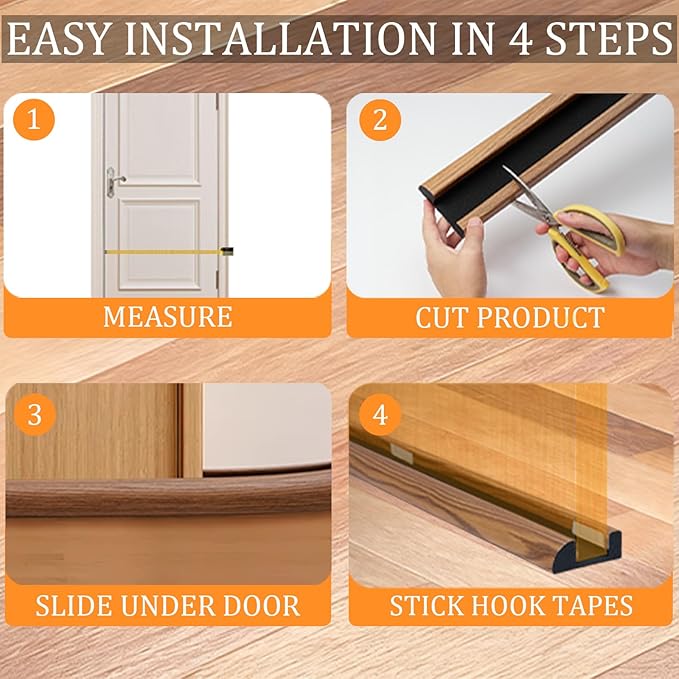 EASY INSTALLATION IN 4 STEPS

1

MEASURE

2

CUT PRODUCT

3

SLIDE UNDER DOOR

4

STICK HOOK TAPES