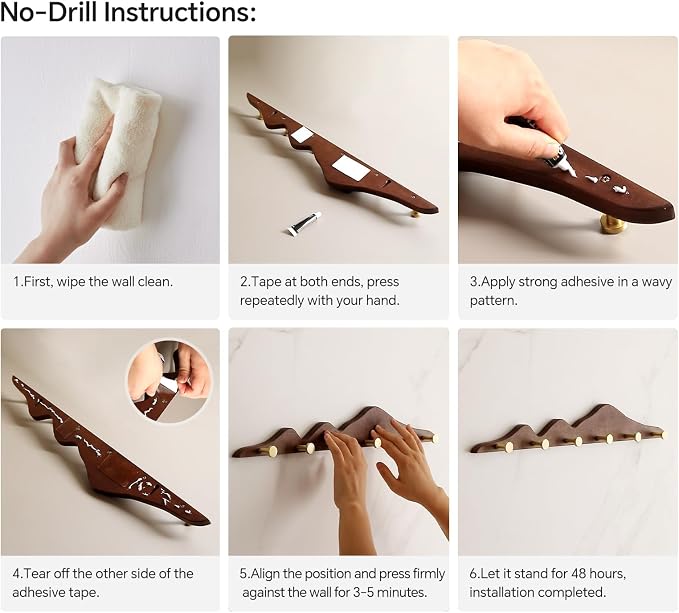 No-Drill Instructions:

1.First, wipe the wall clean.

2.Tape at both ends, press repeatedly with your hand.

3.Apply strong adhesive in a wavy pattern.

4.Tear off the other side of the adhesive tape.

5.Align the position and press firmly against the wall for 3-5 minutes.

6.Let it stand for 48 hours, installation completed.