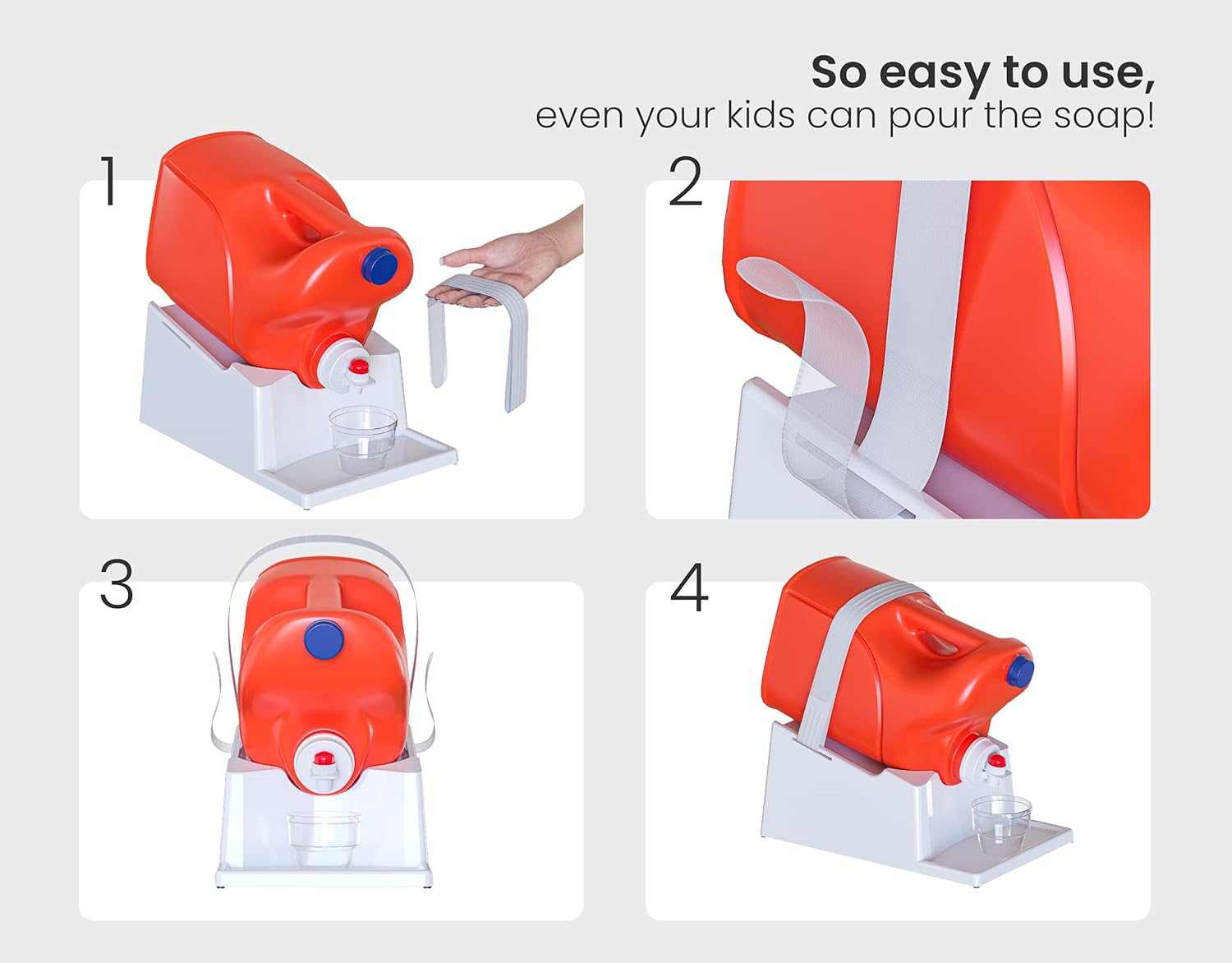 So easy to use,
even your kids can pour the soap!

1

2

3

4