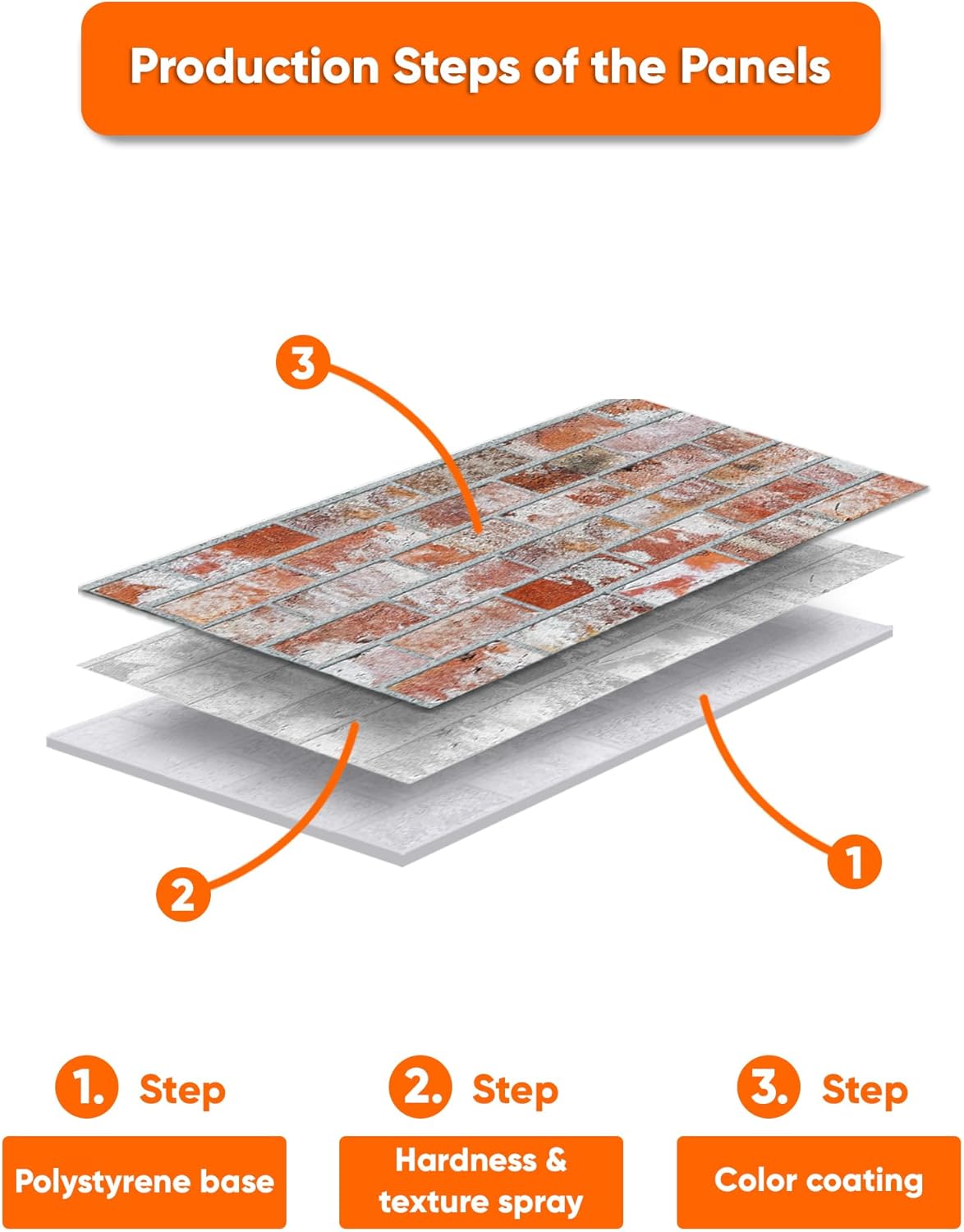 Production Steps of the Panels

3

2

1

1. Step

Polystyrene base

2. Step

Hardness & texture spray

3. Step

Color coating