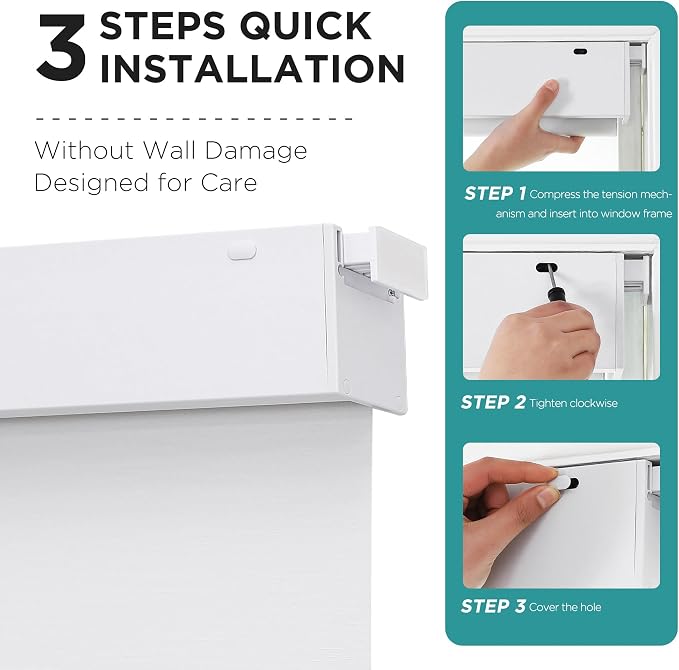 3 STEPS QUICK INSTALLATION

Without Wall Damage
Designed for Care

STEP 1 Compress the tension mechanism and insert into window frame

STEP 2 Tighten clockwise

STEP 3 Cover the hole