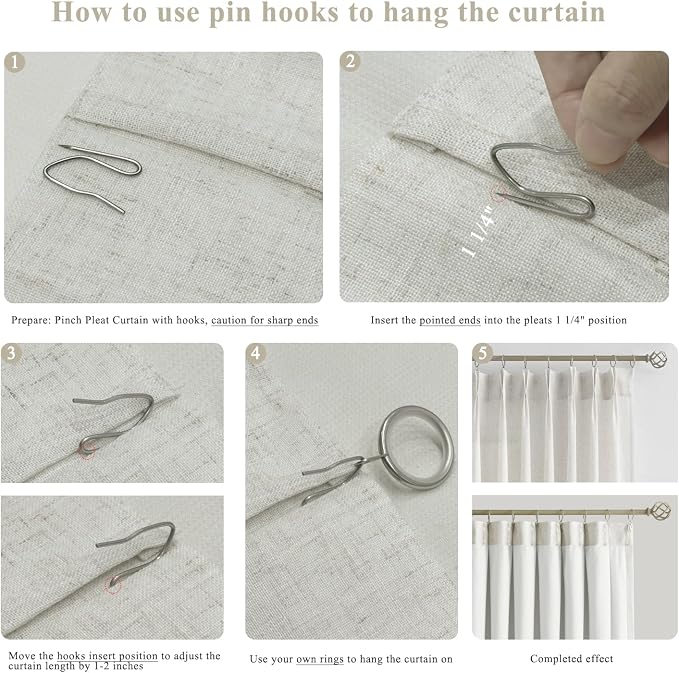 How to use pin hooks to hang the curtain

1

Prepare: Pinch Pleat Curtain with hooks, caution for sharp ends

2

1 1/4"

Insert the pointed ends into the pleats 1 1/4" position

3

Move the hooks insert position to adjust the curtain length by 1-2 inches

4

Use your own rings to hang the curtain on

5

Completed effect