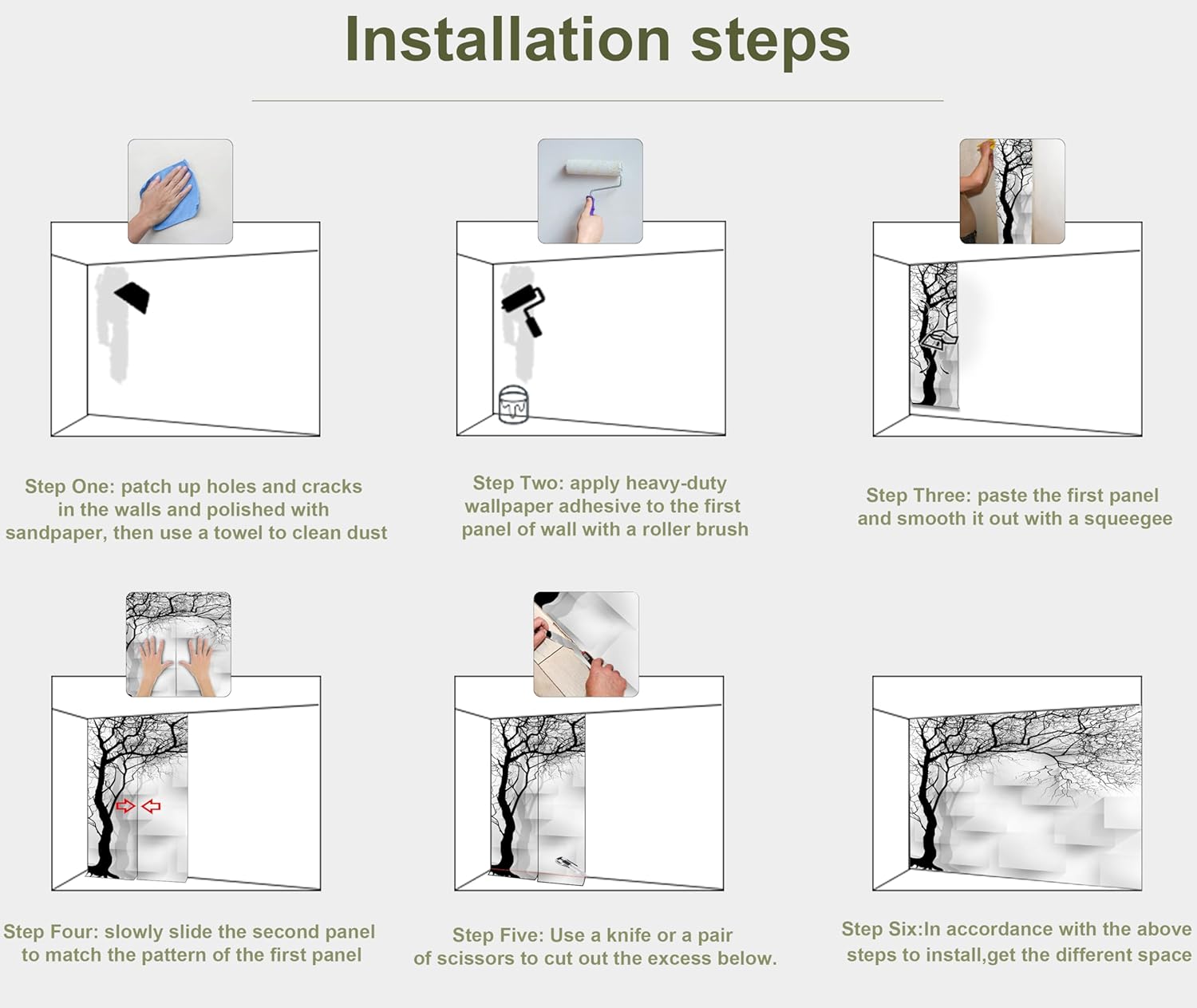 Installation steps

Step One: patch up holes and cracks in the walls and polished with sandpaper, then use a towel to clean dust

Step Two: apply heavy-duty wallpaper adhesive to the first panel of wall with a roller brush

Step Three: paste the first panel and smooth it out with a squeegee

Step Four: slowly slide the second panel to match the pattern of the first panel

Step Five: Use a knife or a pair of scissors to cut out the excess below.

Step Six:In accordance with the above steps to install,get the different space