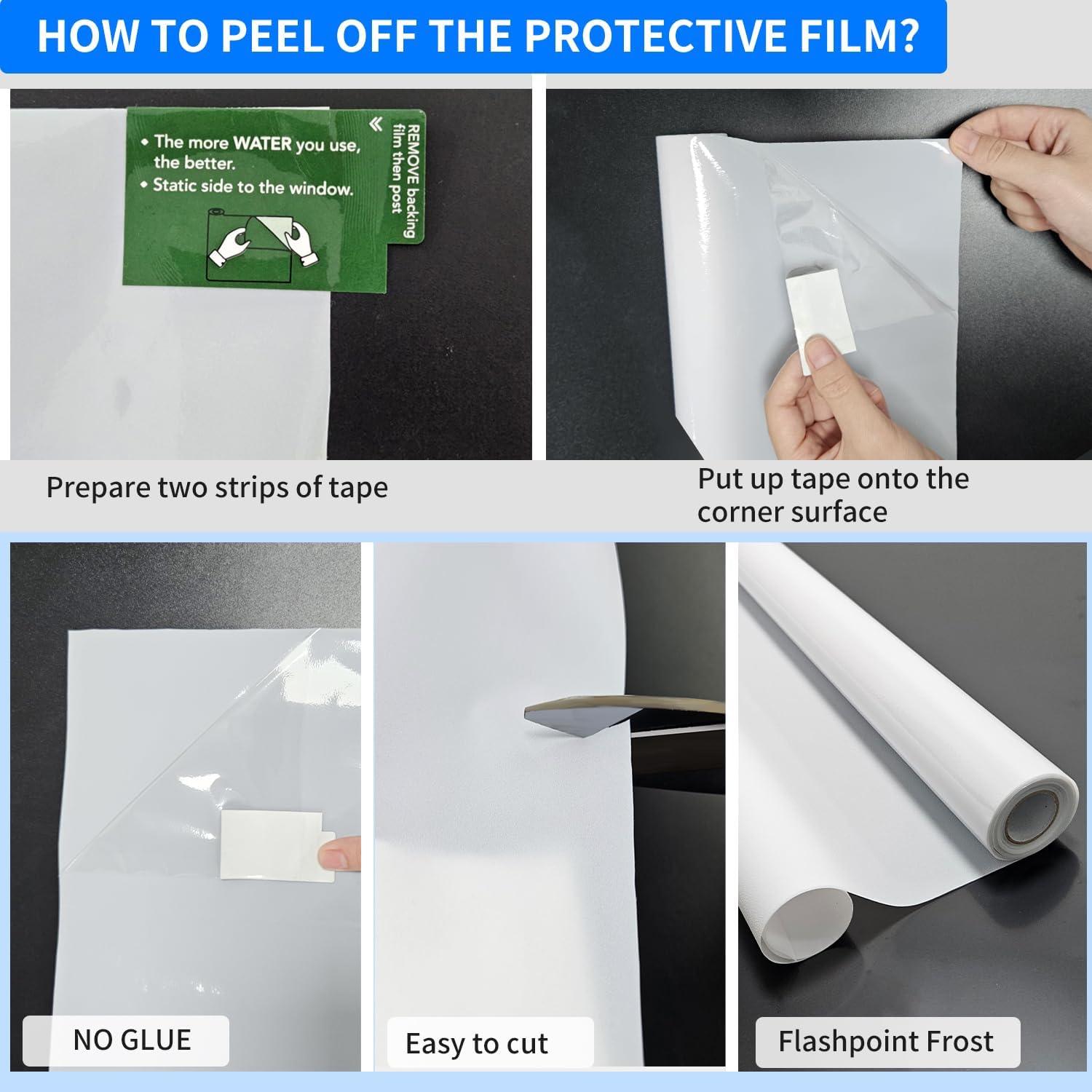 HOW TO PEEL OFF THE PROTECTIVE FILM?

• The more WATER you use, the better.
• Static side to the window.

REMOVE backing film then post

Prepare two strips of tape

Put up tape onto the corner surface

NO GLUE

Easy to cut

Flashpoint Frost