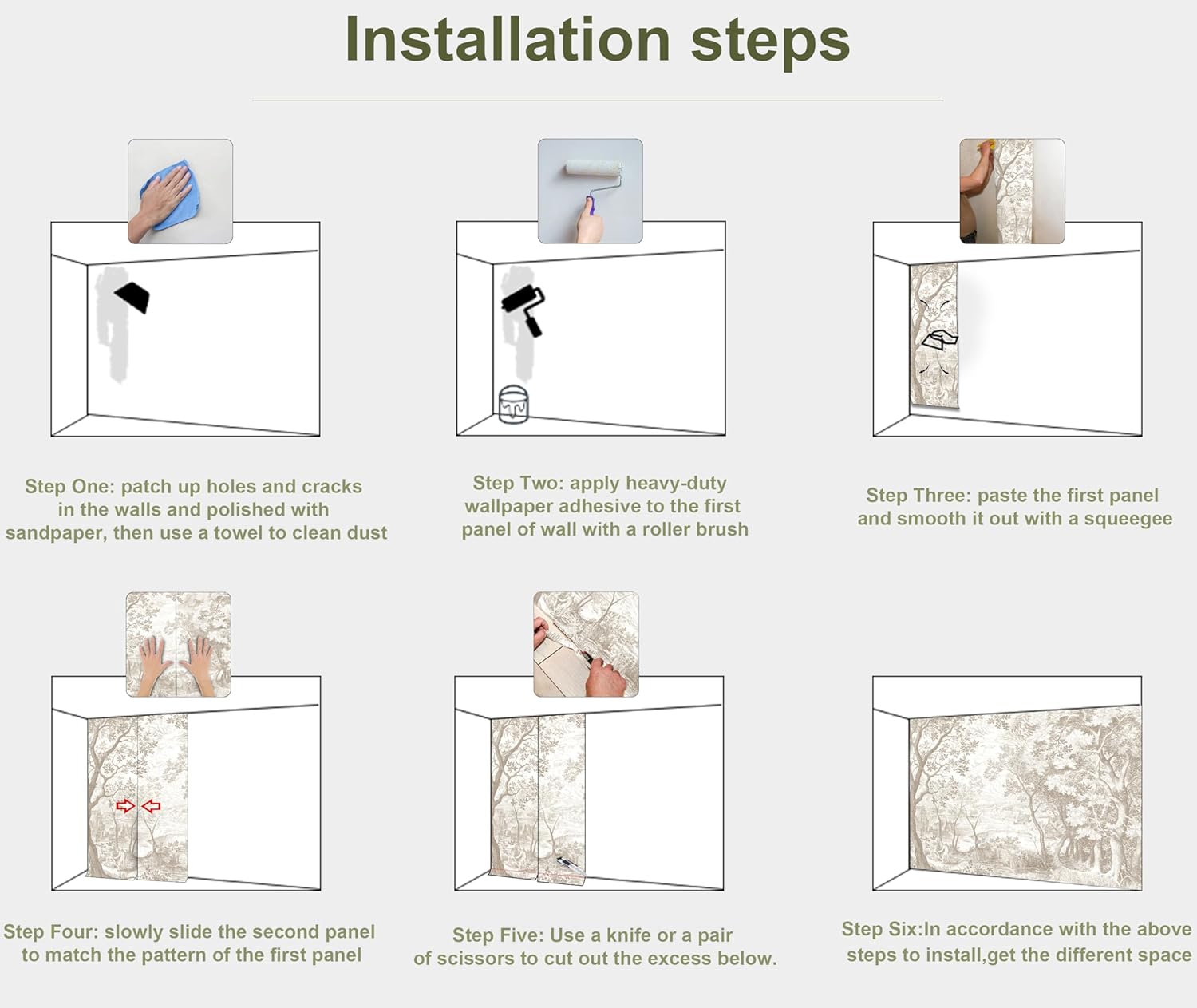 Installation steps

Step One: patch up holes and cracks in the walls and polished with sandpaper, then use a towel to clean dust

Step Two: apply heavy-duty wallpaper adhesive to the first panel of wall with a roller brush

Step Three: paste the first panel and smooth it out with a squeegee

Step Four: slowly slide the second panel to match the pattern of the first panel

Step Five: Use a knife or a pair of scissors to cut out the excess below.

Step Six:In accordance with the above steps to install,get the different space