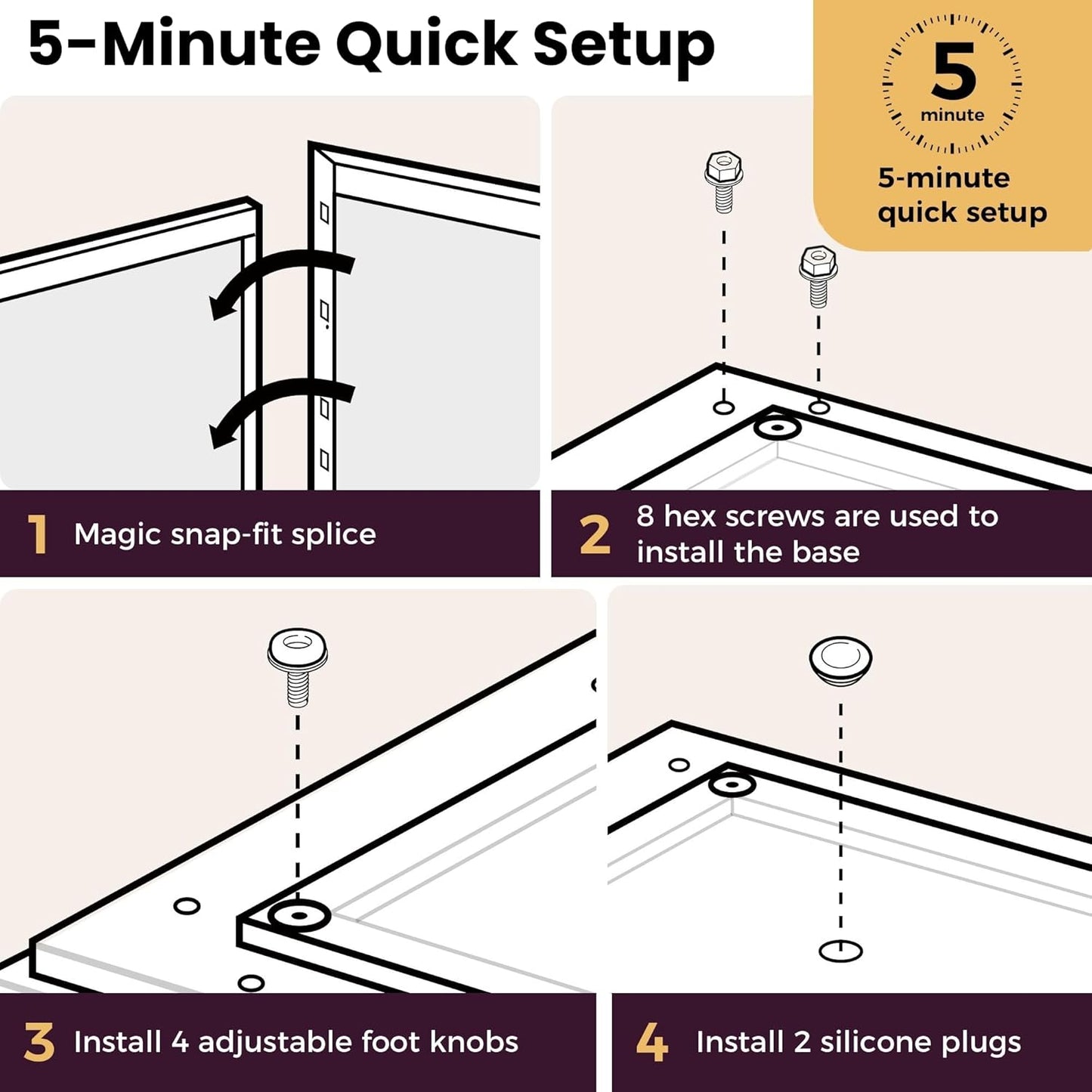 5-Minute Quick Setup

5
minute

5-minute quick setup

1 Magic snap-fit splice

2 8 hex screws are used to install the base

3 Install 4 adjustable foot knobs

4 Install 2 silicone plugs