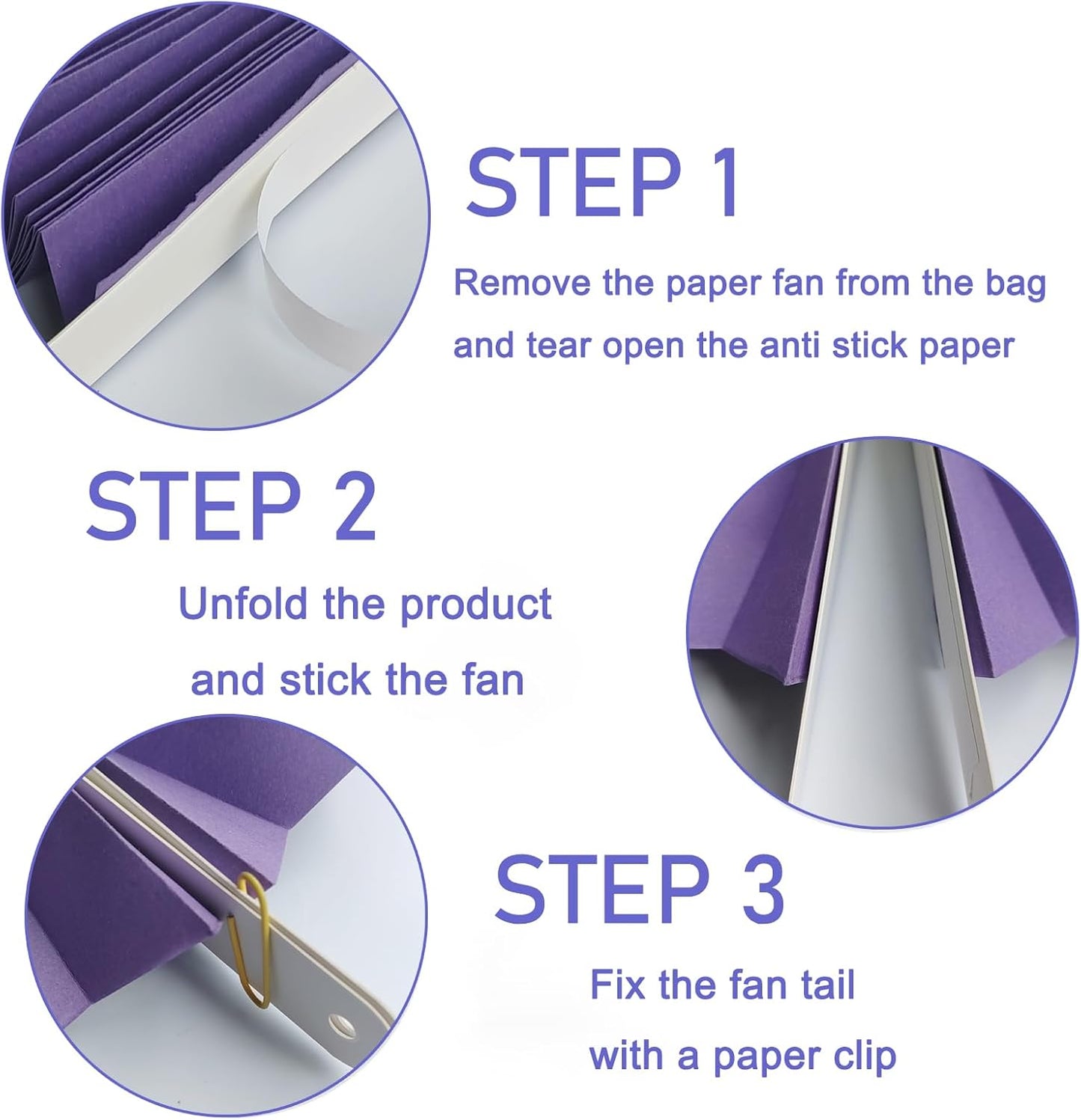 STEP 1

Remove the paper fan from the bag and tear open the anti stick paper

STEP 2

Unfold the product and stick the fan

STEP 3

Fix the fan tail with a paper clip