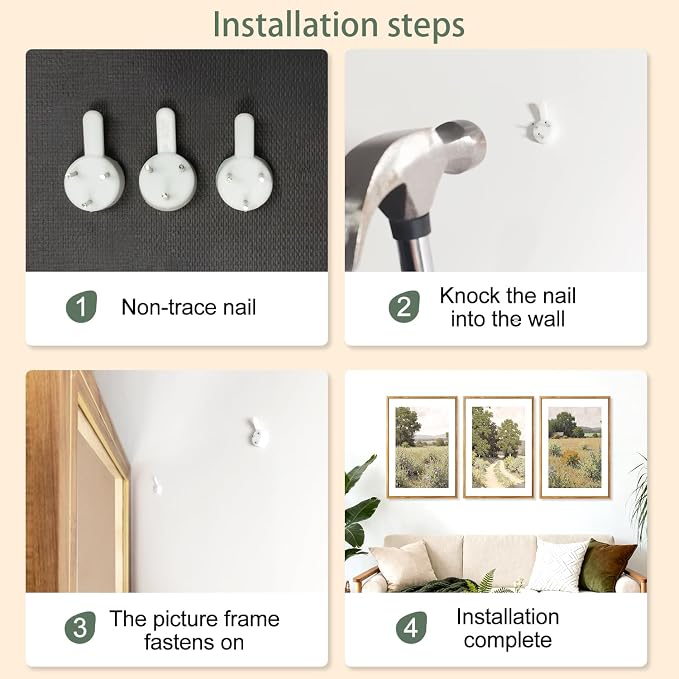 Installation steps

1 Non-trace nail

2 Knock the nail into the wall

3 The picture frame fastens on

4 Installation complete