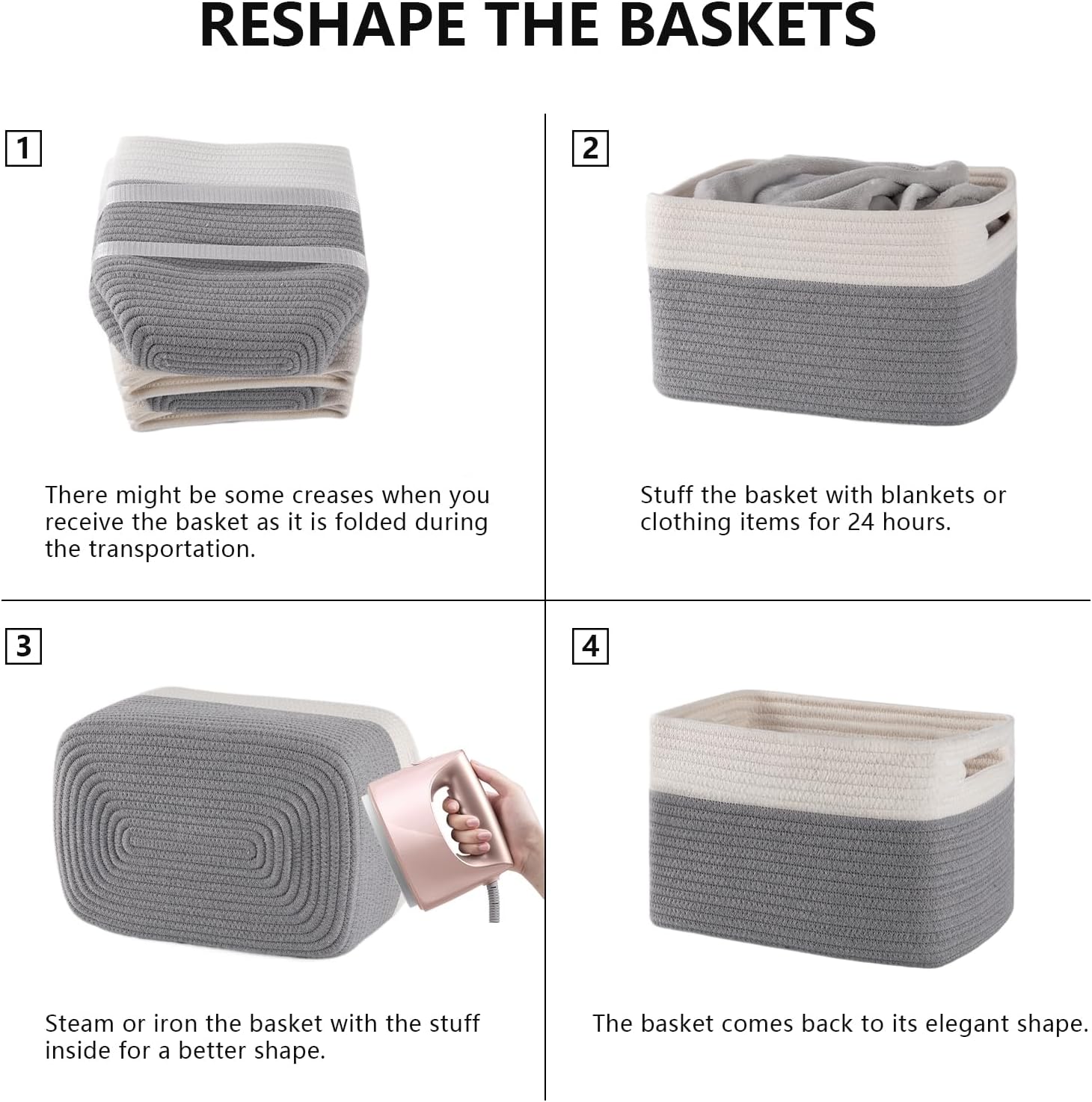 RESHAPE THE BASKETS

1

There might be some creases when you receive the basket as it is folded during the transportation.

2

Stuff the basket with blankets or clothing items for 24 hours.

3

Steam or iron the basket with the stuff inside for a better shape.

4

The basket comes back to its elegant shape.