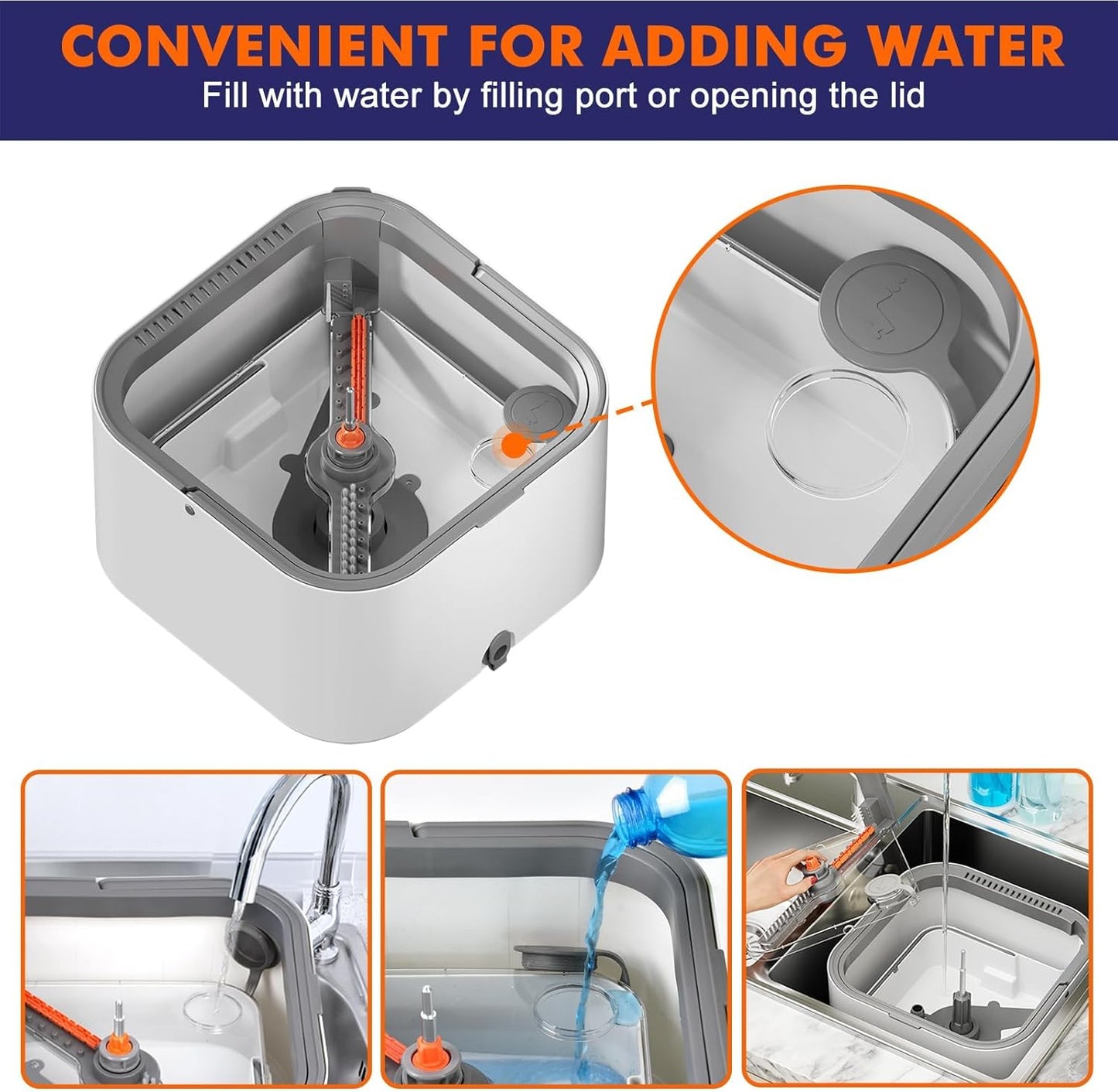 CONVENIENT FOR ADDING WATER
Fill with water by filling port or opening the lid