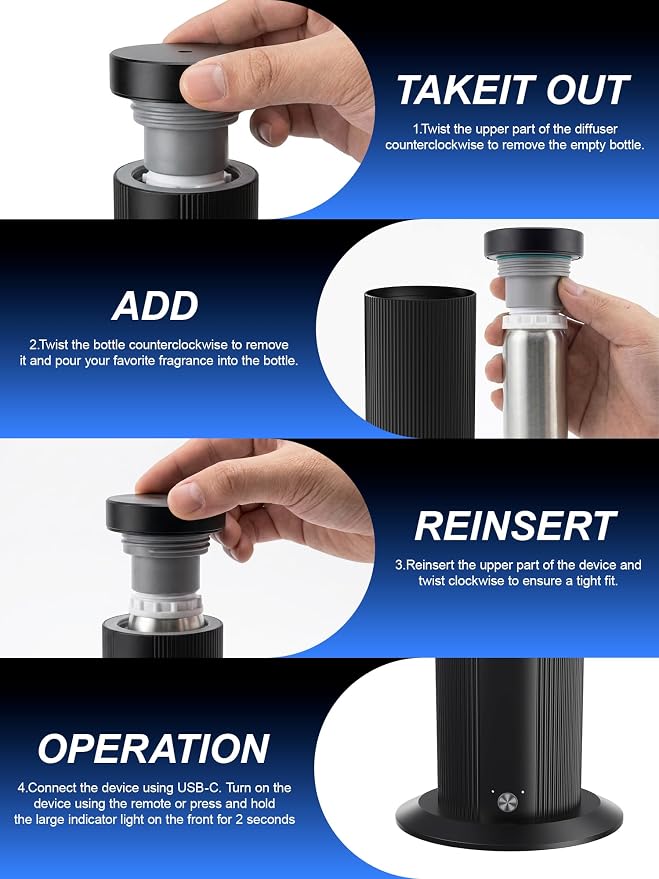 TAKEIT OUT

1.Twist the upper part of the diffuser counterclockwise to remove the empty bottle.

ADD

2.Twist the bottle counterclockwise to remove it and pour your favorite fragrance into the bottle.

REINSERT

3.Reinsert the upper part of the device and twist clockwise to ensure a tight fit.

OPERATION

4.Connect the device using USB-C. Turn on the device using the remote or press and hold the large indicator light on the front for 2 seconds