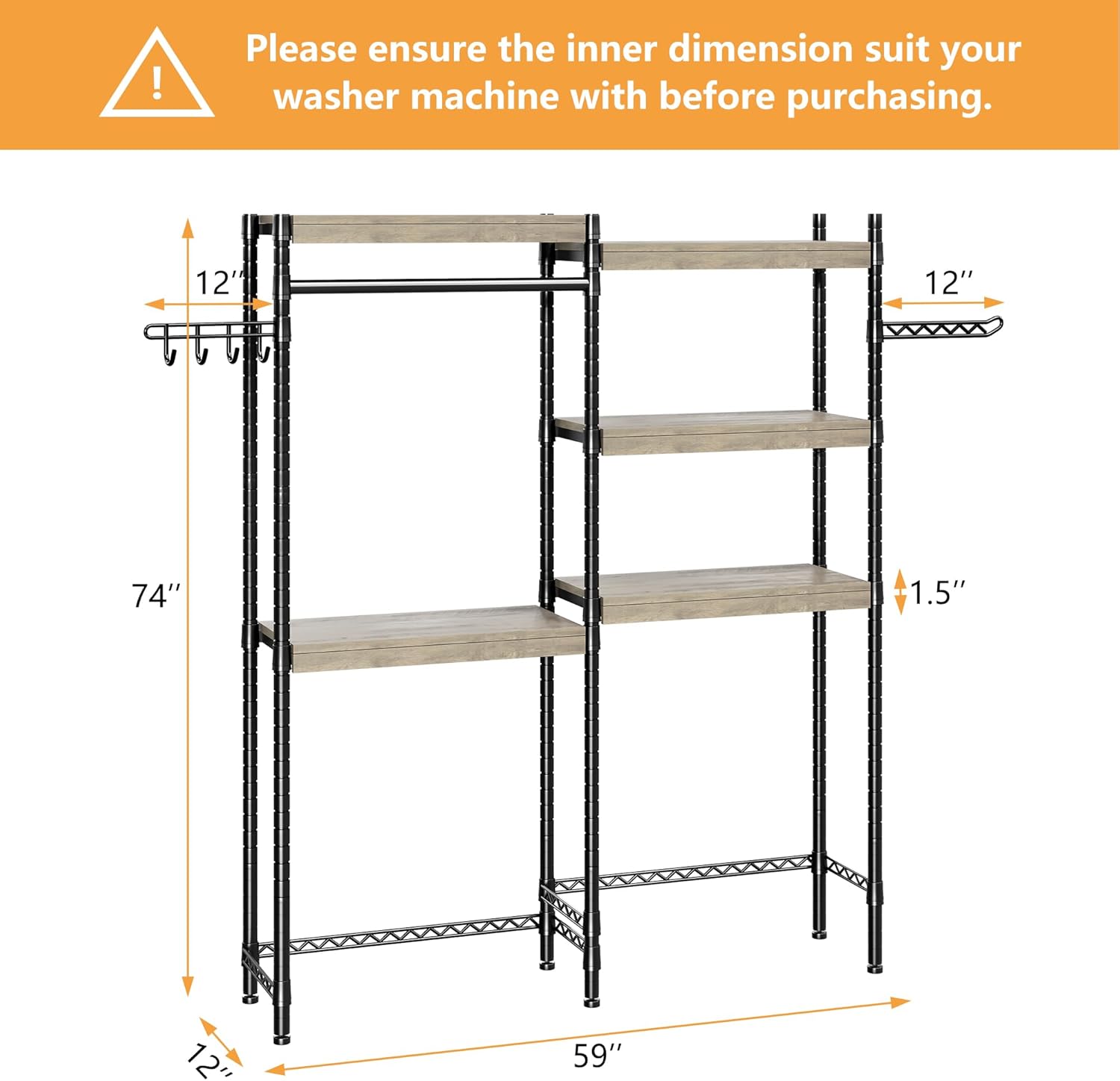 !

Please ensure the inner dimension suit your washer machine with before purchasing.

12″

12″

74″

1.5″

12″

59″