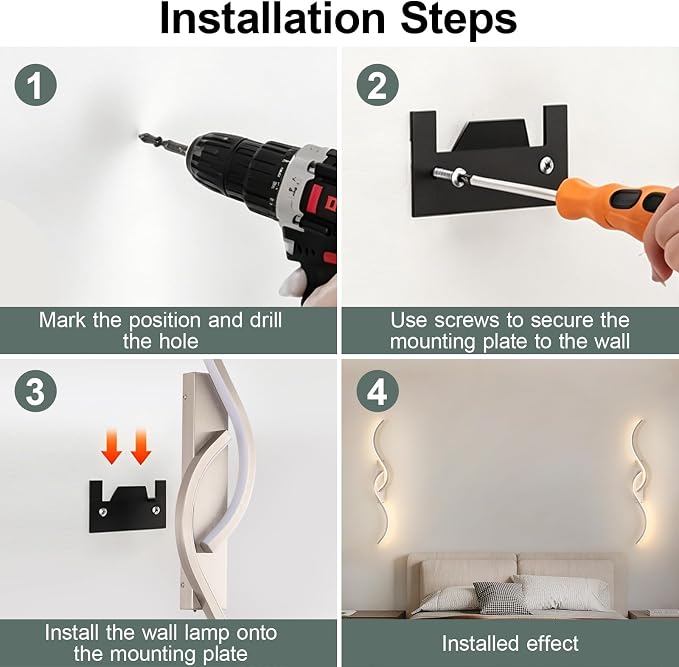 Installation Steps

1

Mark the position and drill the hole

2

Use screws to secure the mounting plate to the wall

3

Install the wall lamp onto the mounting plate

4

Installed effect