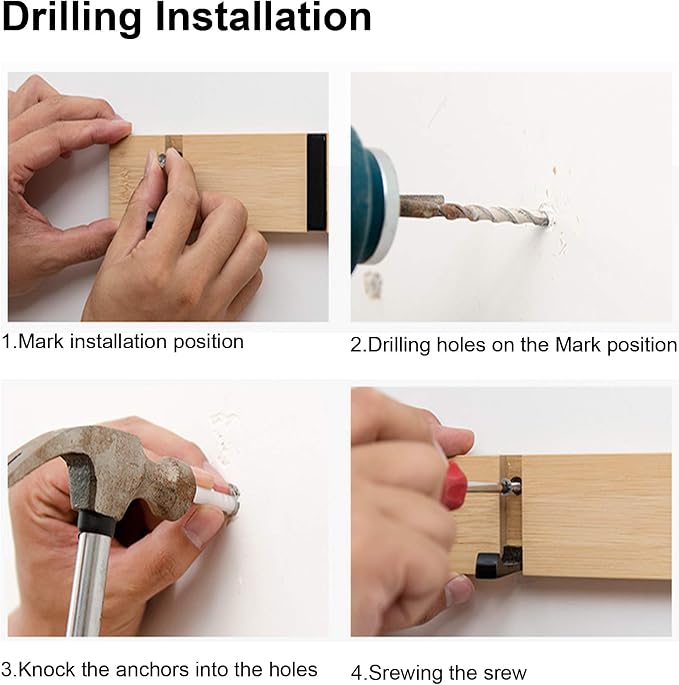 Drilling Installation

1.Mark installation position

2.Drilling holes on the Mark position

3.Knock the anchors into the holes

4.Srewing the srew