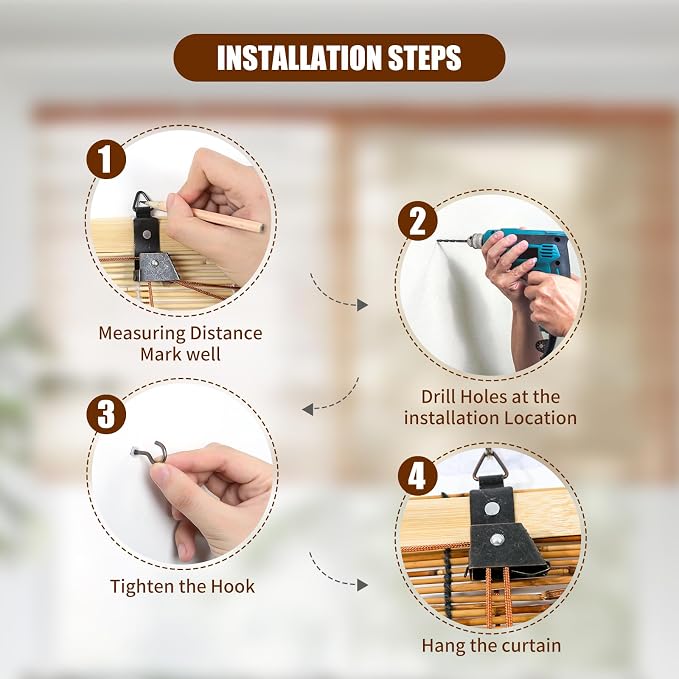 INSTALLATION STEPS

1

Measuring Distance
Mark well

2

Drill Holes at the installation Location

3

Tighten the Hook

4

Hang the curtain