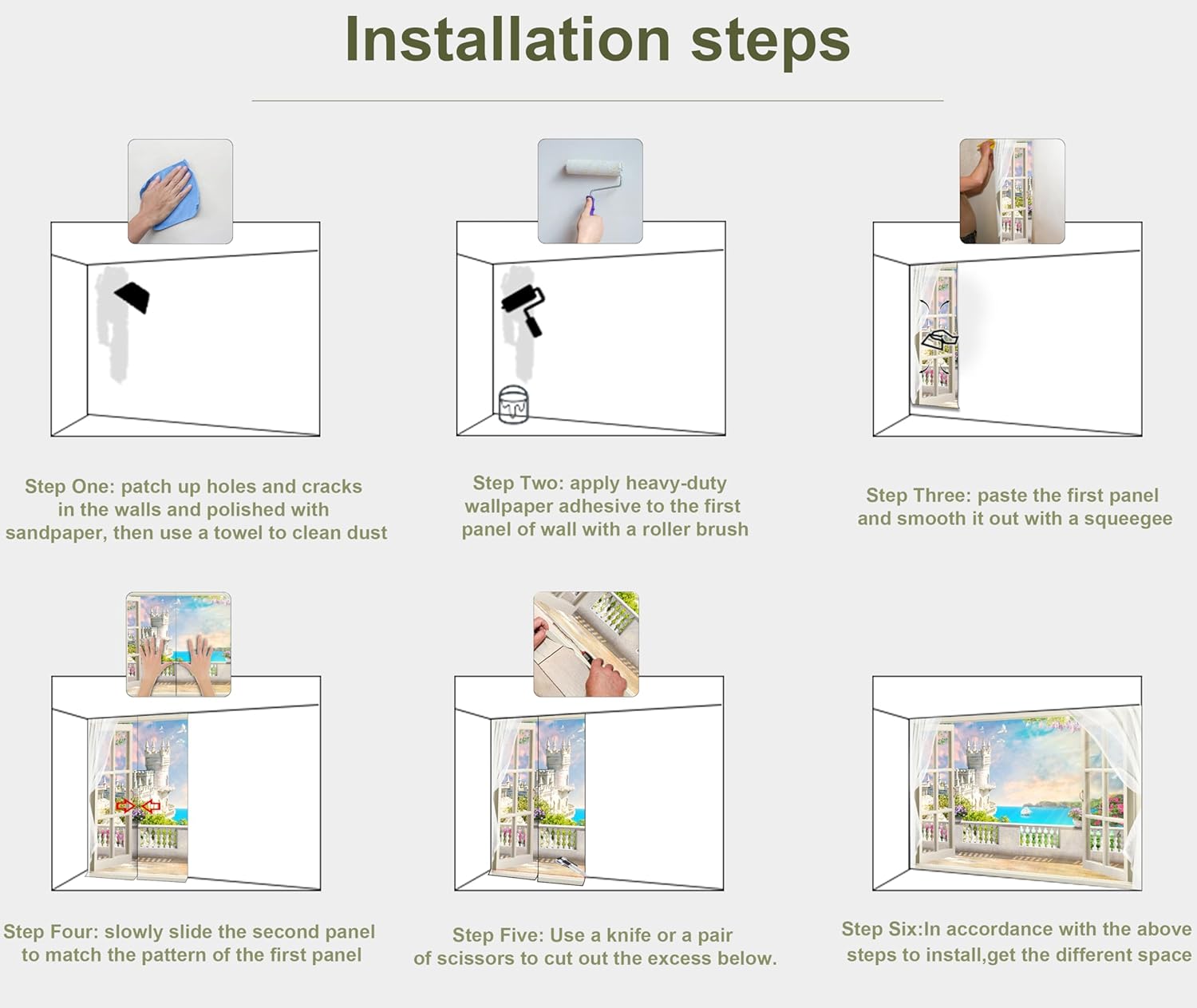 Installation steps

Step One: patch up holes and cracks in the walls and polished with sandpaper, then use a towel to clean dust

Step Two: apply heavy-duty wallpaper adhesive to the first panel of wall with a roller brush

Step Three: paste the first panel and smooth it out with a squeegee

Step Four: slowly slide the second panel to match the pattern of the first panel

Step Five: Use a knife or a pair of scissors to cut out the excess below.

Step Six:In accordance with the above steps to install,get the different space