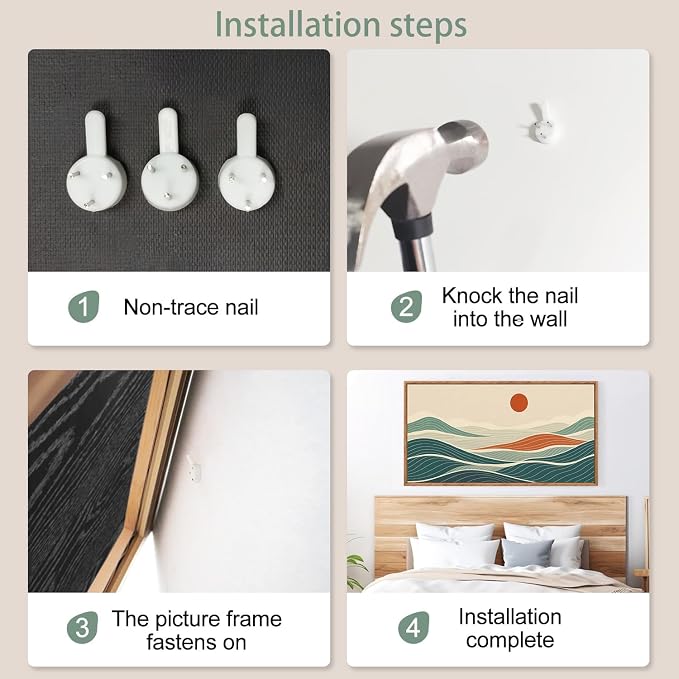 Installation steps

1 Non-trace nail

2 Knock the nail into the wall

3 The picture frame fastens on

4 Installation complete