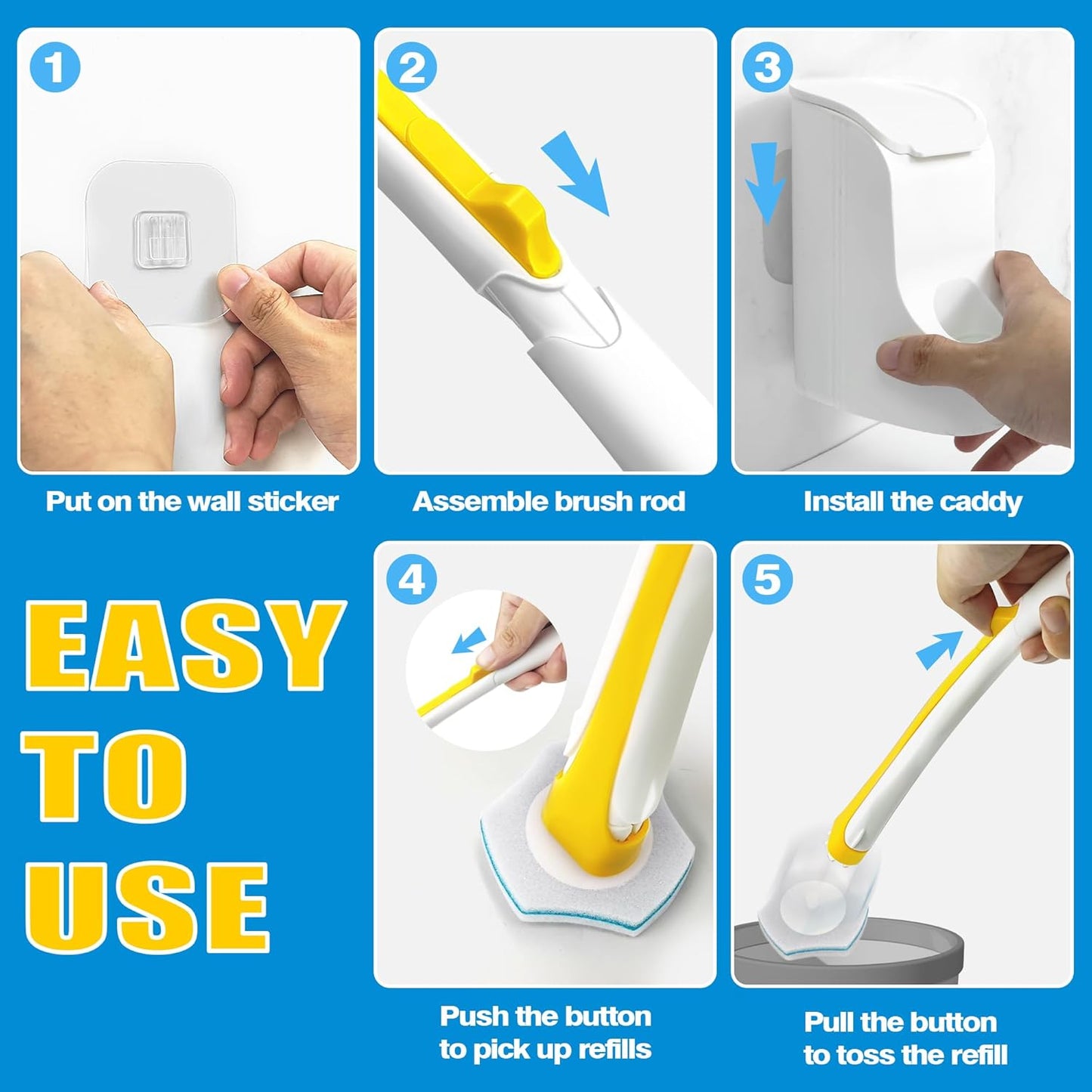 1

Put on the wall sticker

2

Assemble brush rod

3

Install the caddy

EASY TO USE

4

Push the button to pick up refills

5

Pull the button to toss the refill