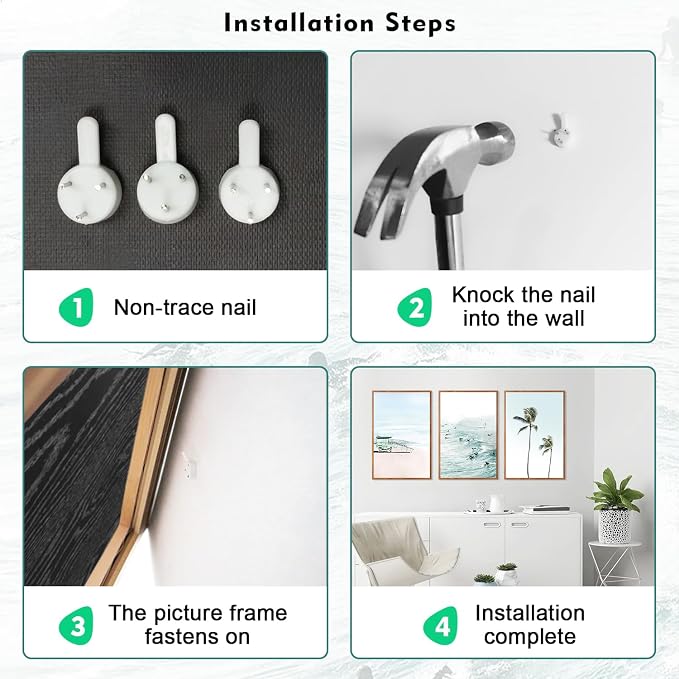 Installation Steps

1 Non-trace nail

2 Knock the nail into the wall

3 The picture frame fastens on

4 Installation complete