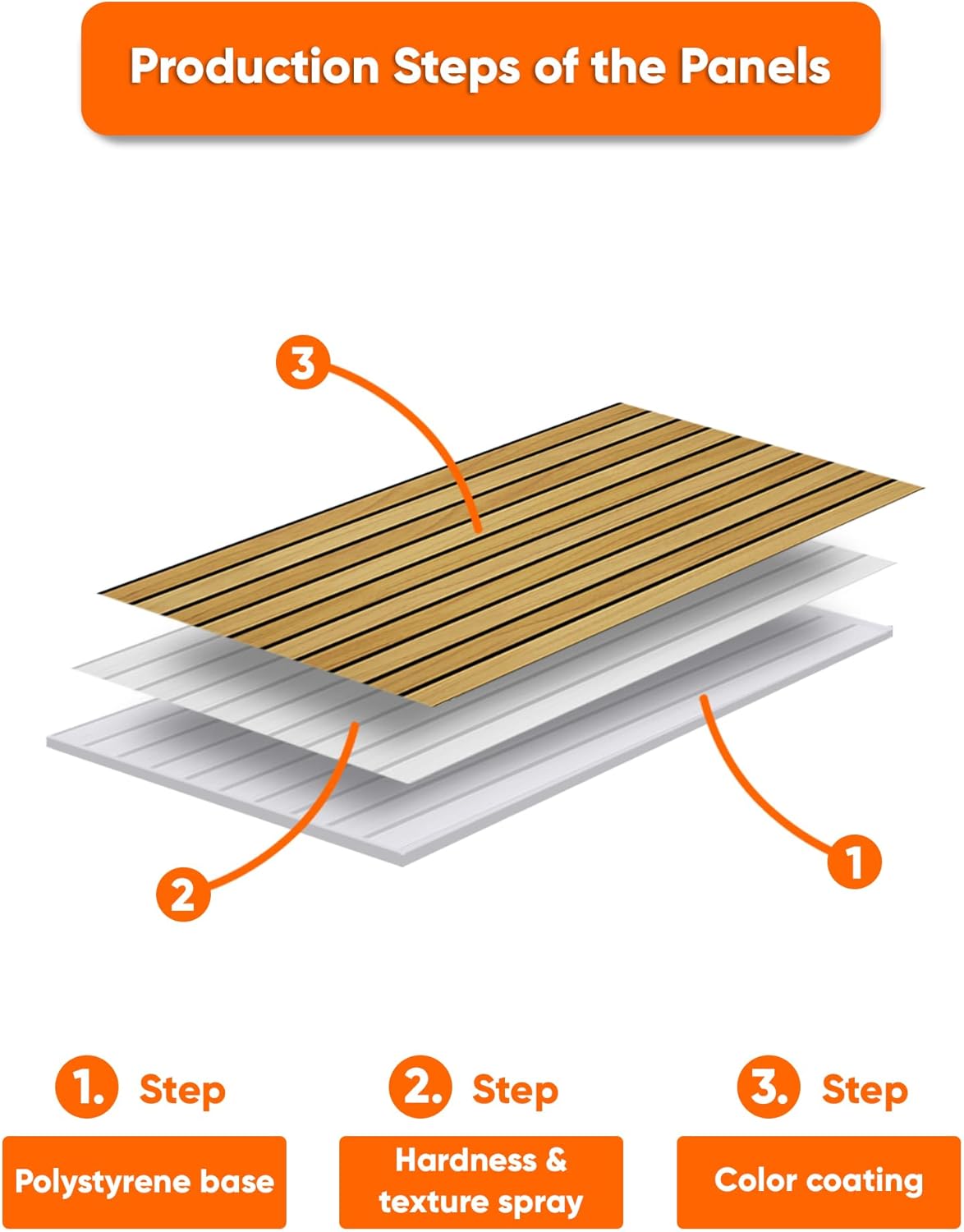 Production Steps of the Panels

3

2

1

1. Step

Polystyrene base

2. Step

Hardness & texture spray

3. Step

Color coating